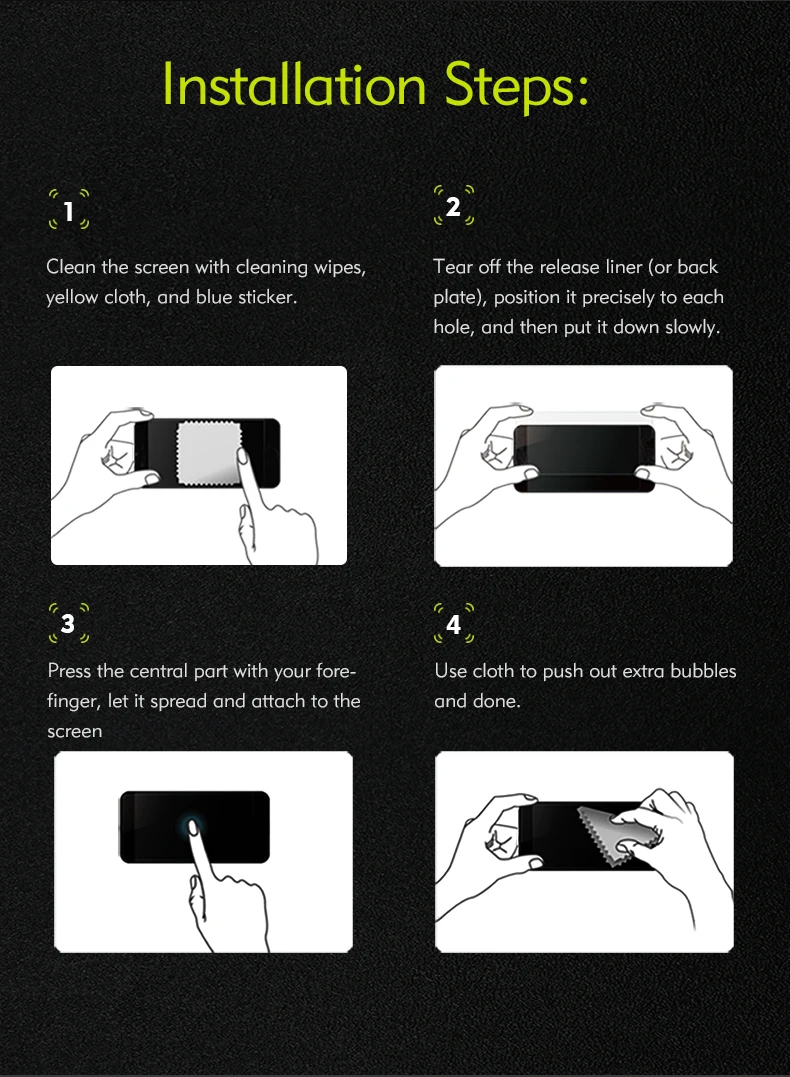 Installation Steps:

1

Clean the screen with cleaning wipes, yellow cloth, and blue sticker.

2

Tear off the release liner (or back plate), position it precisely to each hole, and then put it down slowly.

3

Press the central part with your forefinger, let it spread and attach to the screen

4

Use cloth to push out extra bubbles and done.