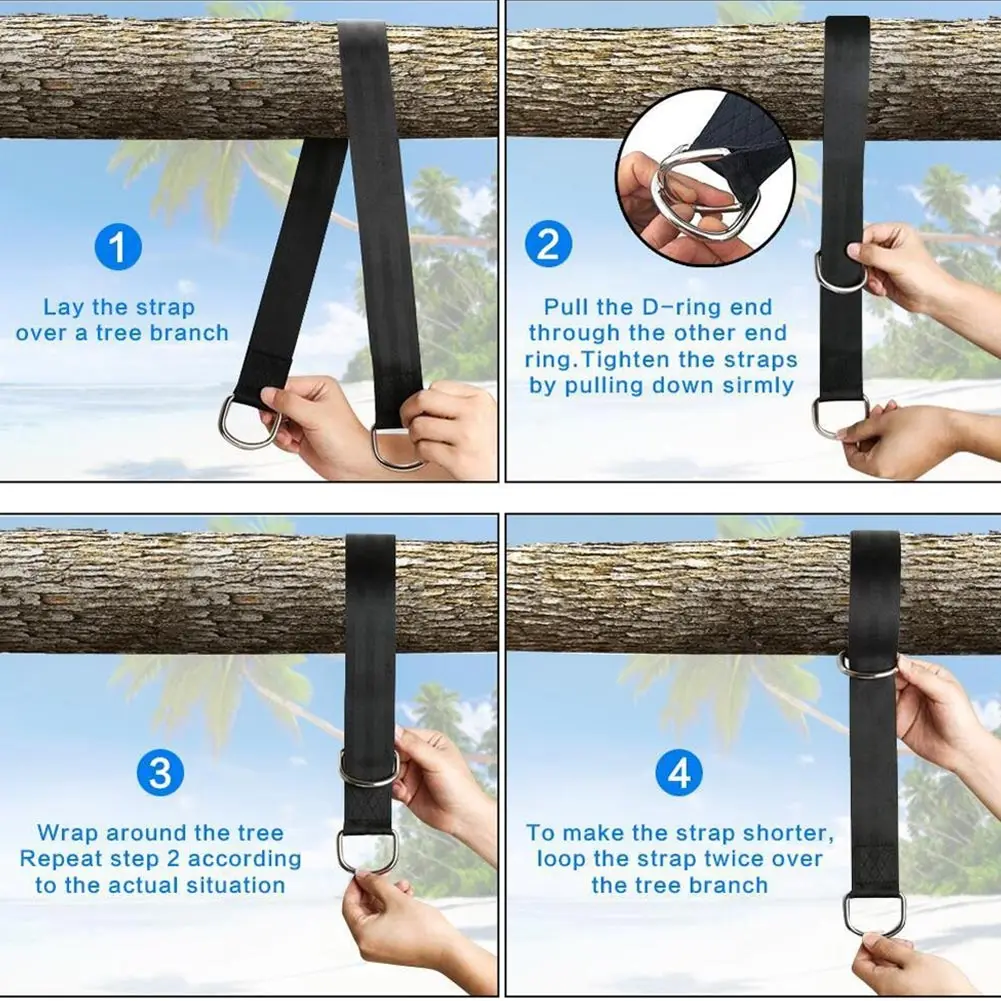 1

Lay the strap over a tree branch

2

Pull the D-ring end through the other end ring.Tighten the straps by pulling down sirmly

3

Wrap around the tree Repeat step 2 according to the actual situation

4

To make the strap shorter, loop the strap twice over the tree branch