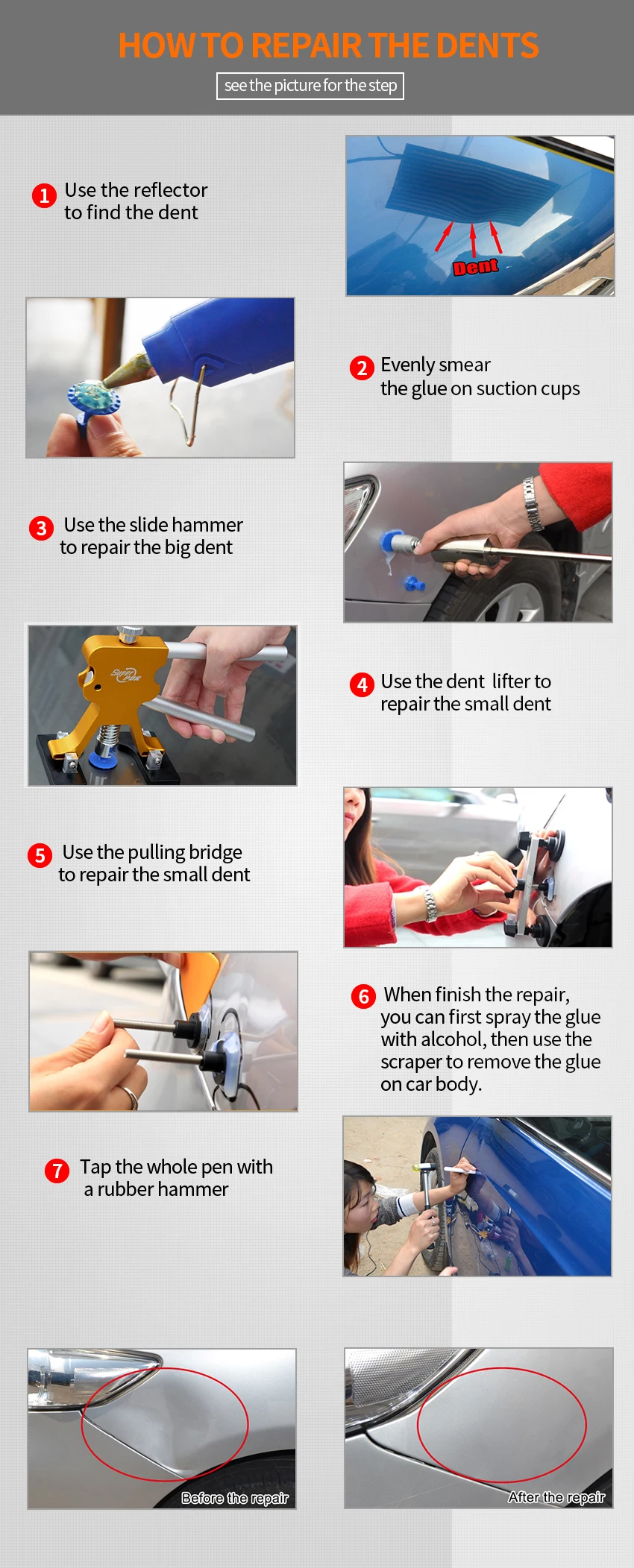 HOW TO REPAIR THE DENTS

see the picture for the step

1 Use the reflector to find the dent

Dent

2 Evenly smear the glue on suction cups

3 Use the slide hammer to repair the big dent

SUPER PDR

4 Use the dent lifter to repair the small dent

5 Use the pulling bridge to repair the small dent

6 When finish the repair, you can first spray the glue with alcohol, then use the scraper to remove the glue on car body.

7 Tap the whole pen with a rubber hammer

Before the repair

After the repair