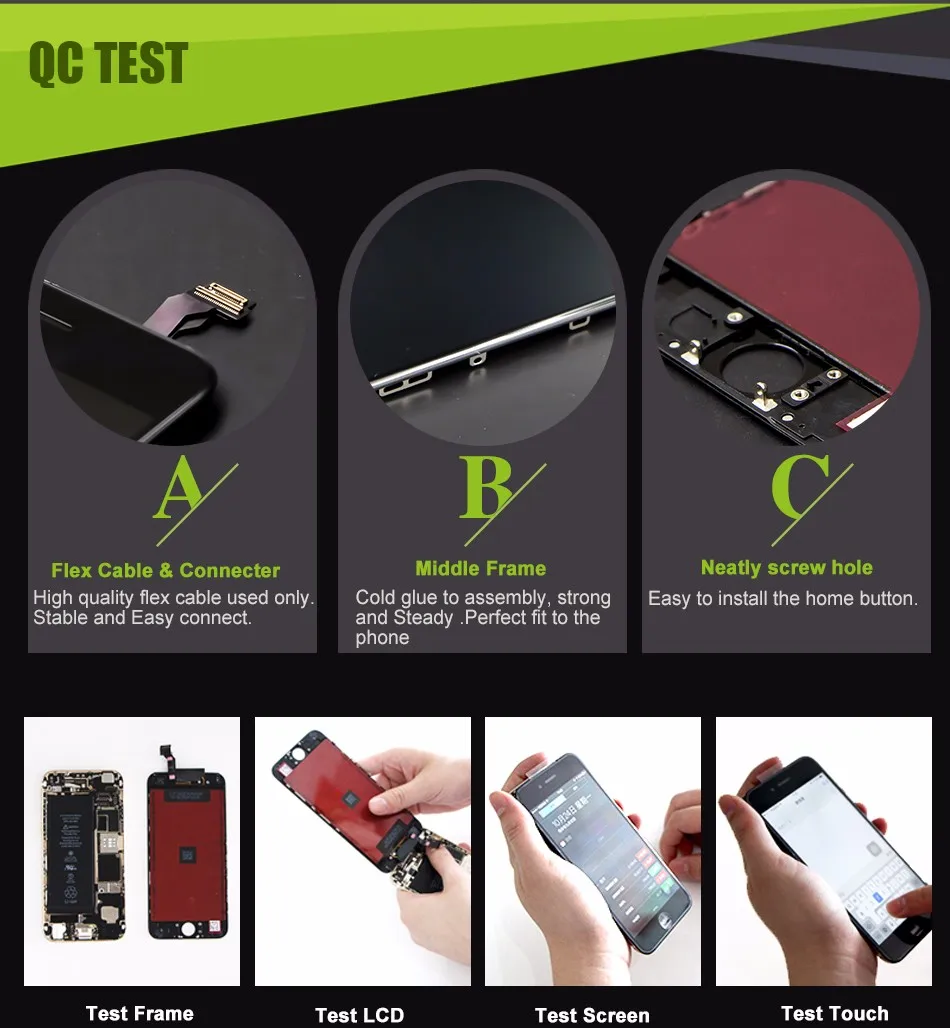 QC TEST

A

Flex Cable & Connecter

High quality flex cable used only. Stable and Easy connect.

B

Middle Frame

Cold glue to assembly, strong and Steady .Perfect fit to the phone

C

Neatly screw hole

Easy to install the home button.

Test Frame

Test LCD

Test Screen

Test Touch