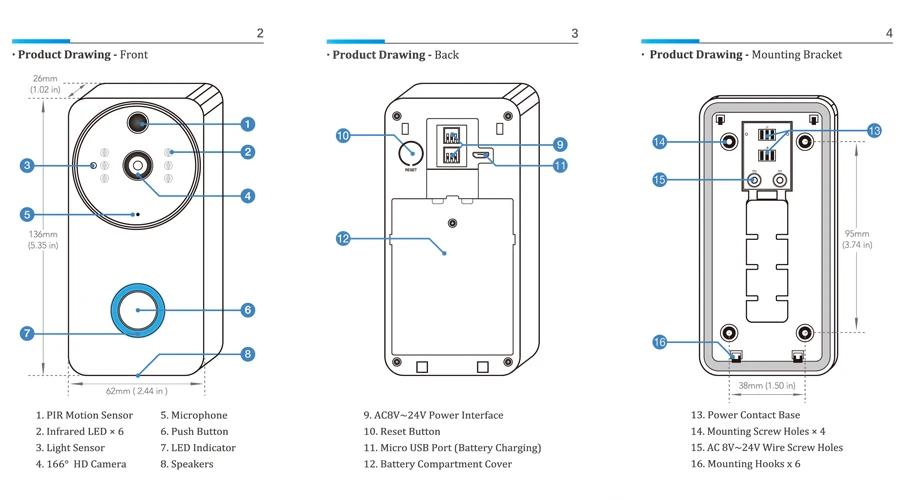 2

· Product Drawing - Front

26mm (1.02 in)

1
2
3
4
5

136mm (5.35 in)

6
7
8

62mm ( 2.44 in )

1. PIR Motion Sensor
2. Infrared LED × 6
3. Light Sensor
4. 166° HD Camera

5. Microphone
6. Push Button
7. LED Indicator
8. Speakers

3

· Product Drawing - Back

10
RESET
9
11
12

9. AC8V~24V Power Interface
10. Reset Button
11. Micro USB Port (Battery Charging)
12. Battery Compartment Cover

4

· Product Drawing - Mounting Bracket

14
13
15

95mm (3.74 in)

16

38mm (1.50 in)

13. Power Contact Base
14. Mounting Screw Holes × 4
15. AC 8V~24V Wire Screw Holes
16. Mounting Hooks x 6