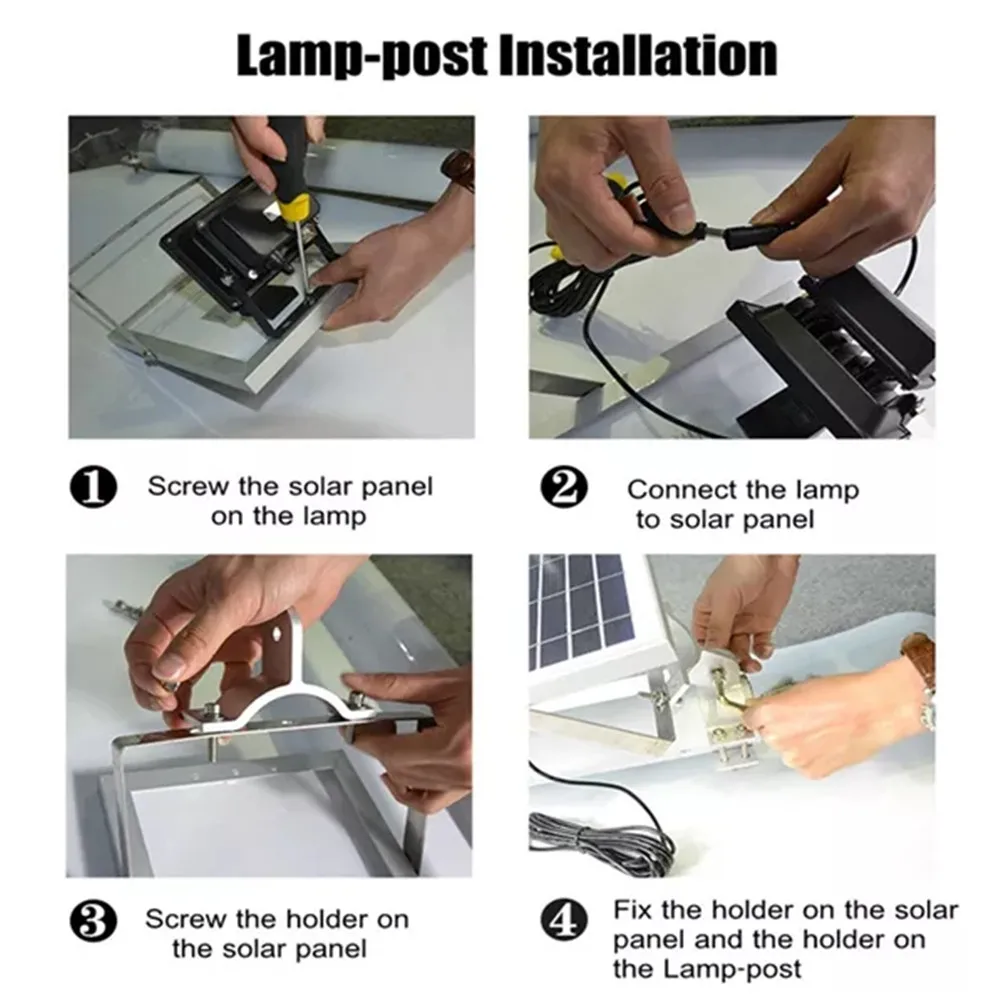 Lamp-post Installation

❶ Screw the solar panel on the lamp

❷ Connect the lamp to solar panel

❸ Screw the holder on the solar panel

❹ Fix the holder on the solar panel and the holder on the Lamp-post