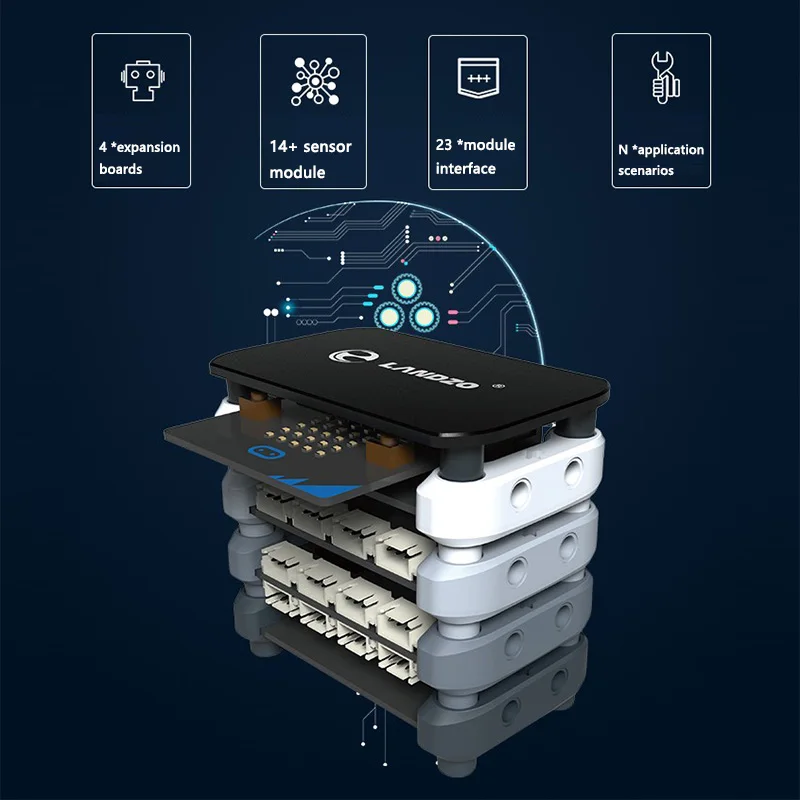 4 *expansion boards

14+ sensor module

23 *module interface

N *application scenarios

LANDZO