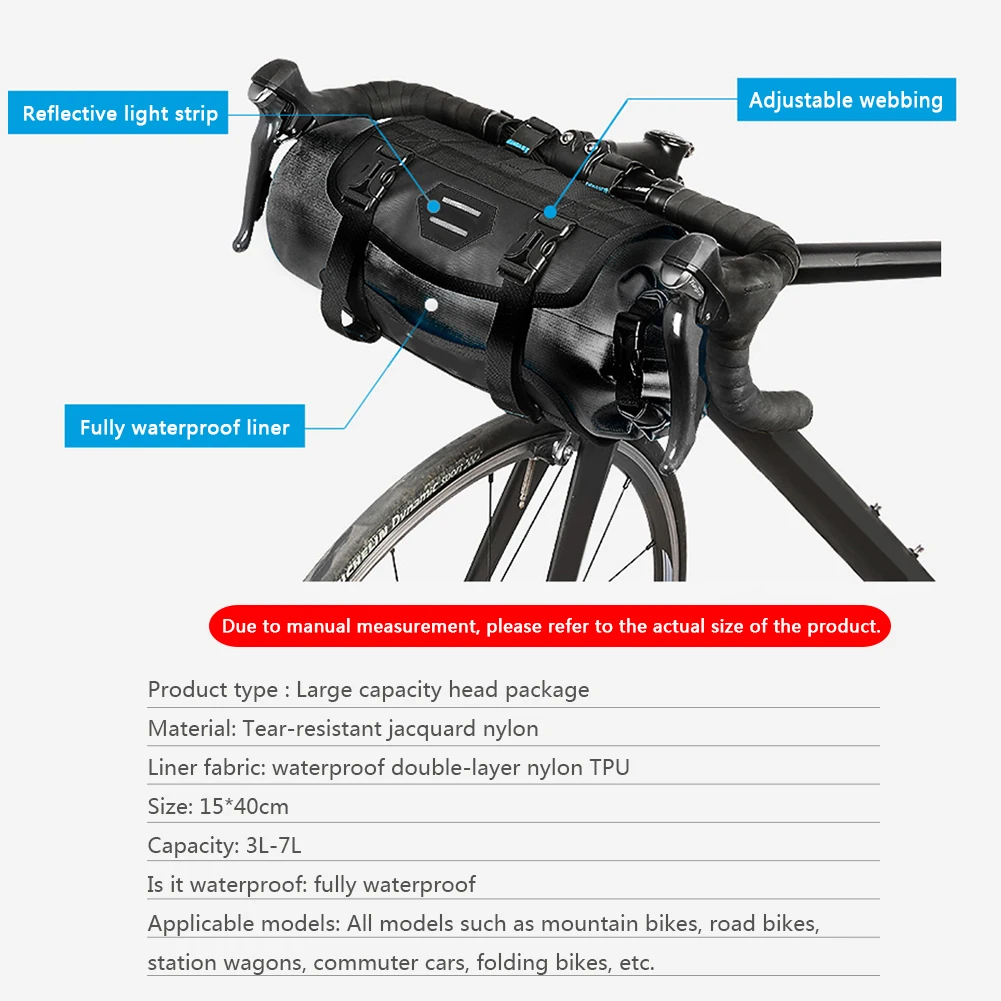 Reflective light strip

Adjustable webbing

Fully waterproof liner

Due to manual measurement, please refer to the actual size of the product.

Product type : Large capacity head package

Material: Tear-resistant jacquard nylon

Liner fabric: waterproof double-layer nylon TPU

Size: 15*40cm

Capacity: 3L-7L

Is it waterproof: fully waterproof

Applicable models: All models such as mountain bikes, road bikes, station wagons, commuter cars, folding bikes, etc.