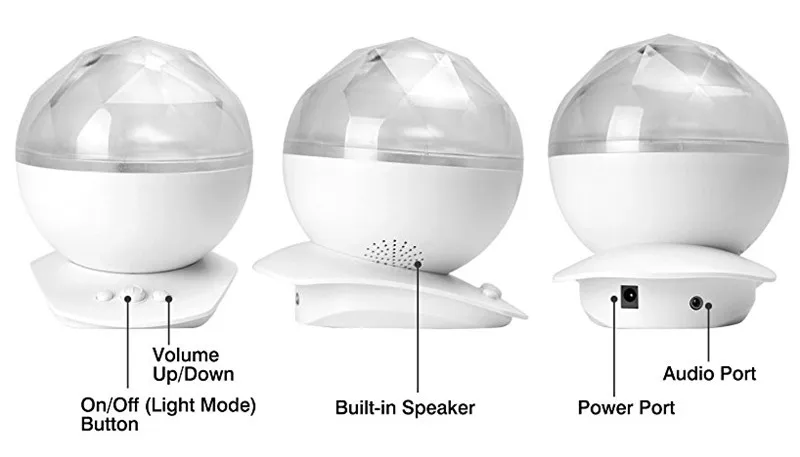 Volume Up/Down

On/Off (Light Mode) Button

Built-in Speaker

Audio Port

Power Port