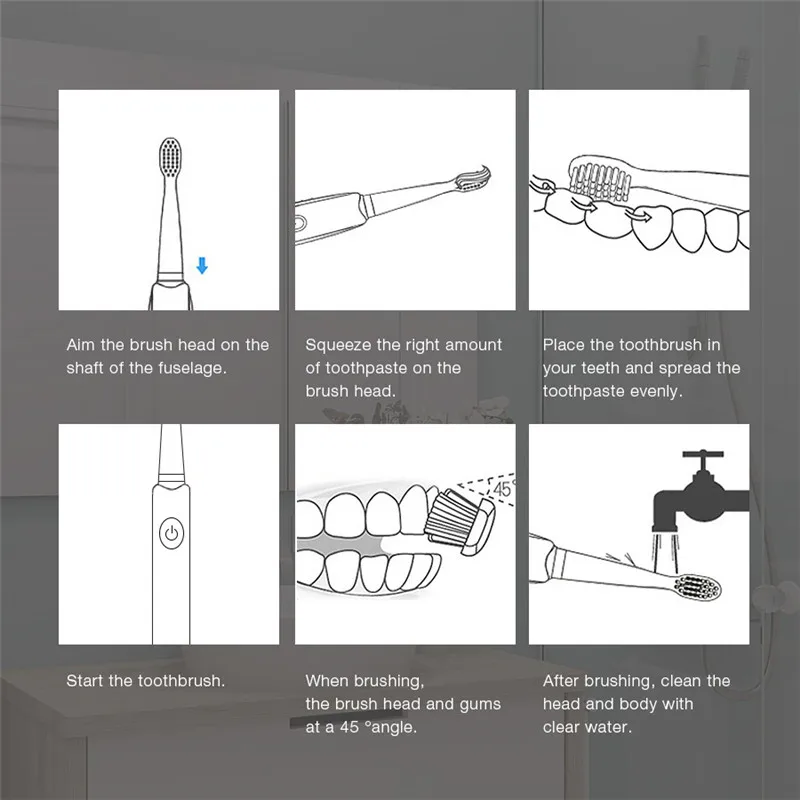 Aim the brush head on the shaft of the fuselage.

Squeeze the right amount of toothpaste on the brush head.

Place the toothbrush in your teeth and spread the toothpaste evenly.

45°

Start the toothbrush.

When brushing, the brush head and gums at a 45 °angle.

After brushing, clean the head and body with clear water.