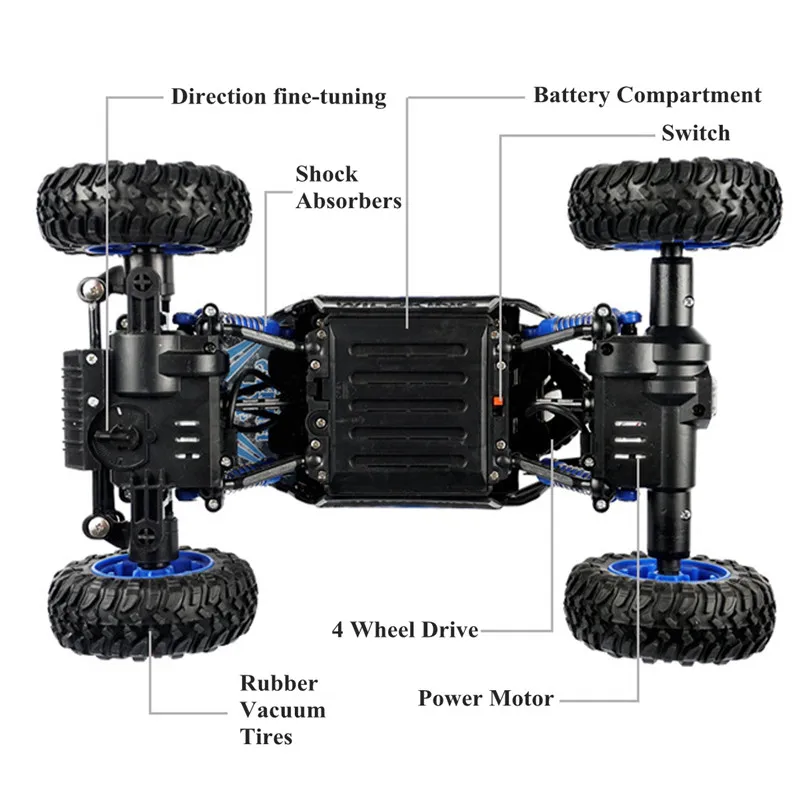 Direction fine-tuning

Battery Compartment

Switch

Shock Absorbers

4 Wheel Drive

Rubber Vacuum Tires

Power Motor