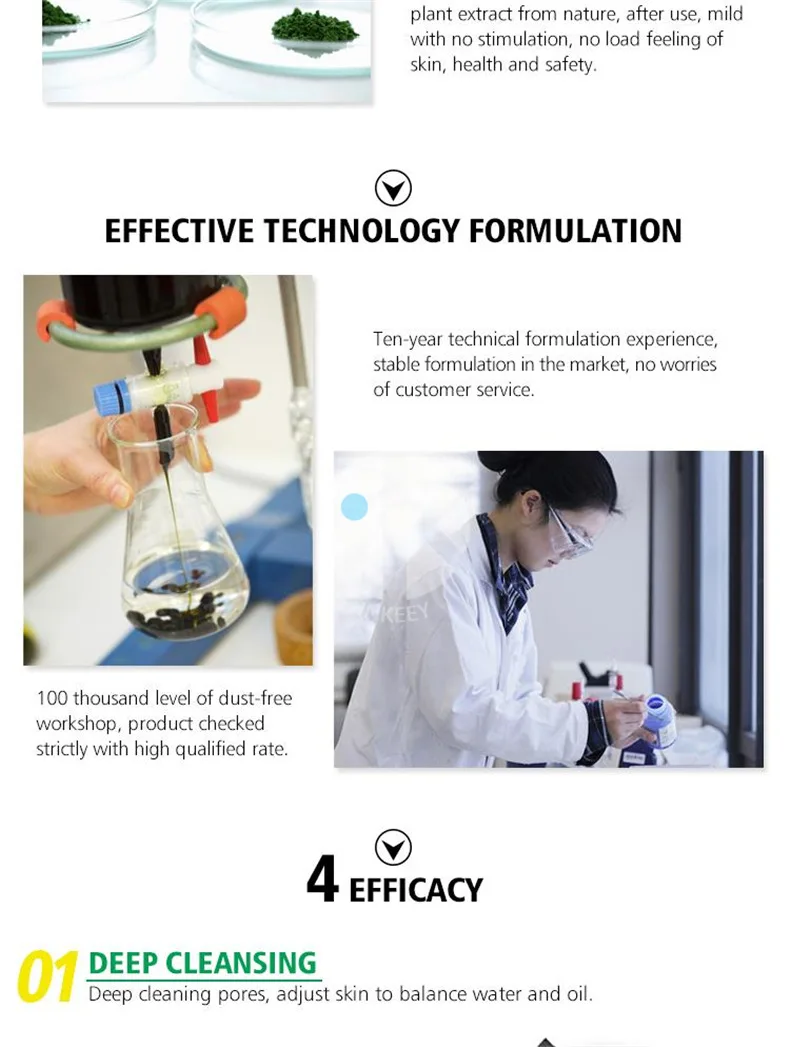 plant extract from nature, after use, mild with no stimulation, no load feeling of skin, health and safety.

EFFECTIVE TECHNOLOGY FORMULATION

Ten-year technical formulation experience, stable formulation in the market, no worries of customer service.

KEEY

100 thousand level of dust-free workshop, product checked strictly with high qualified rate.

4 EFFICACY

01 DEEP CLEANSING
Deep cleaning pores, adjust skin to balance water and oil.