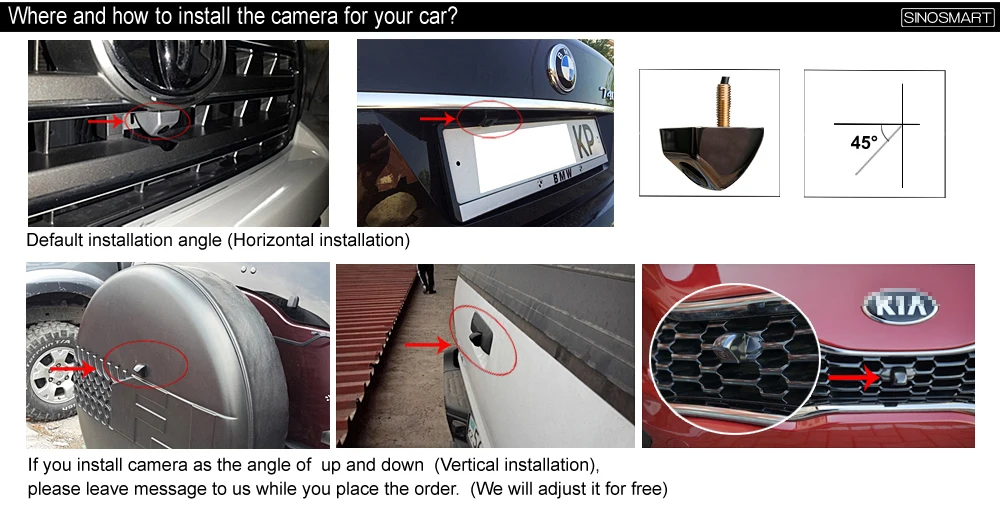 Where and how to install the camera for your car?

SINOSMART

KP

BMW

45°

Default installation angle (Horizontal installation)

KIA

If you install camera as the angle of up and down (Vertical installation), please leave message to us while you place the order. (We will adjust it for free)