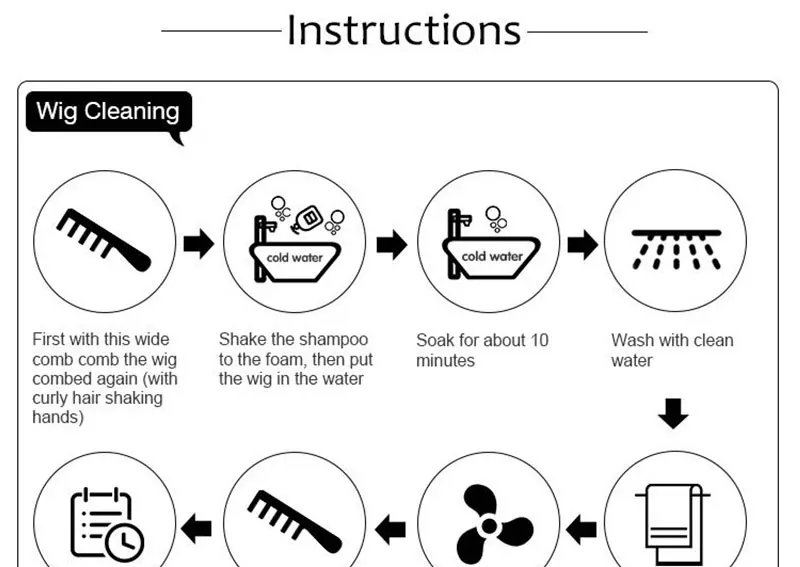 Instructions

Wig Cleaning

cold water

cold water

First with this wide comb comb the wig combed again (with curly hair shaking hands)

Shake the shampoo to the foam, then put the wig in the water

Soak for about 10 minutes

Wash with clean water