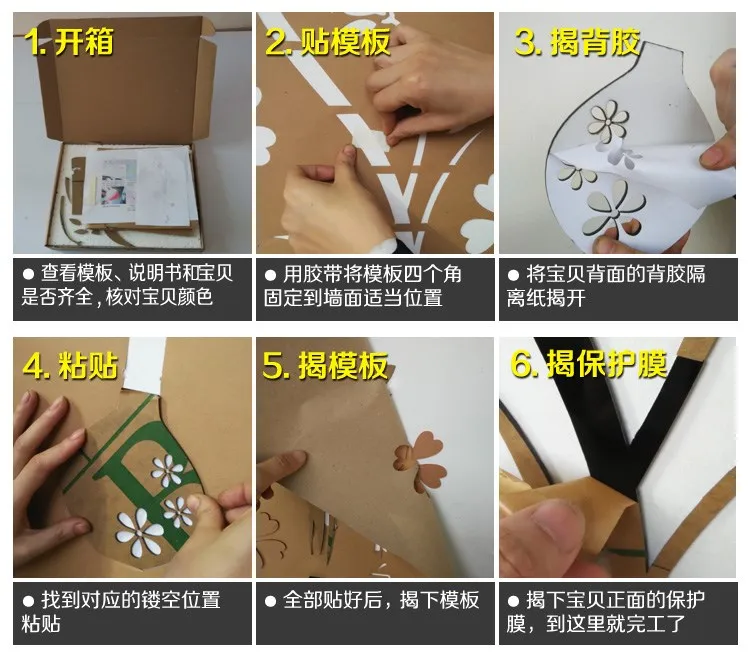 1. 开箱

● 查看模板、说明书和宝贝是否齐全，核对宝贝颜色

2. 贴模板

● 用胶带将模板四个角固定到墙面适当位置

3. 揭背胶

● 将宝贝背面的背胶隔离纸揭开

4. 粘贴

● 找到对应的镂空位置粘贴

5. 揭模板

● 全部贴好后，揭下模板

6. 揭保护膜

● 揭下宝贝正面的保护膜，到这里就完工了