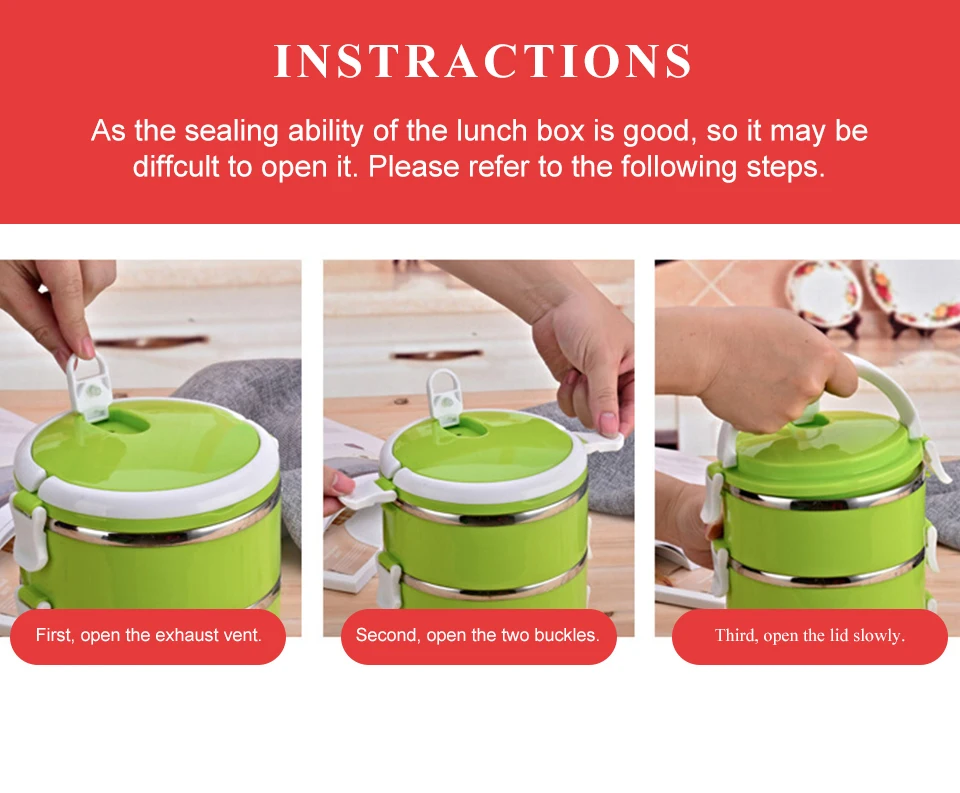 INSTRACTIONS

As the sealing ability of the lunch box is good, so it may be diffcult to open it. Please refer to the following steps.

First, open the exhaust vent.

Second, open the two buckles.

Third, open the lid slowly.