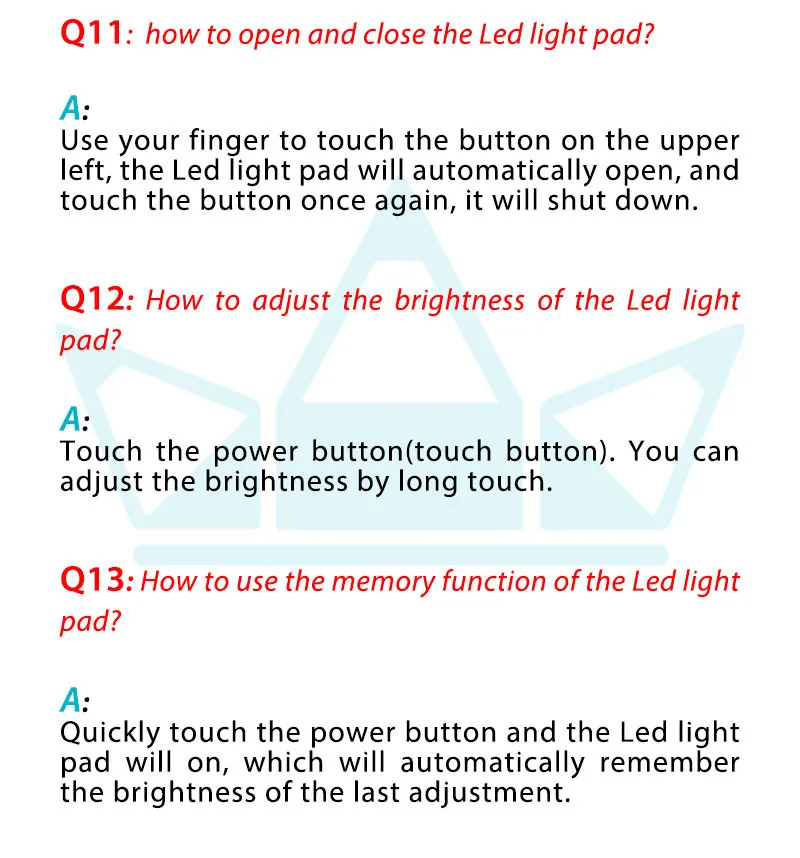 Q11: how to open and close the Led light pad?

A:
Use your finger to touch the button on the upper left, the Led light pad will automatically open, and touch the button once again, it will shut down.

Q12: How to adjust the brightness of the Led light pad?

A:
Touch the power button(touch button). You can adjust the brightness by long touch.

Q13: How to use the memory function of the Led light pad?

A:
Quickly touch the power button and the Led light pad will on, which will automatically remember the brightness of the last adjustment.