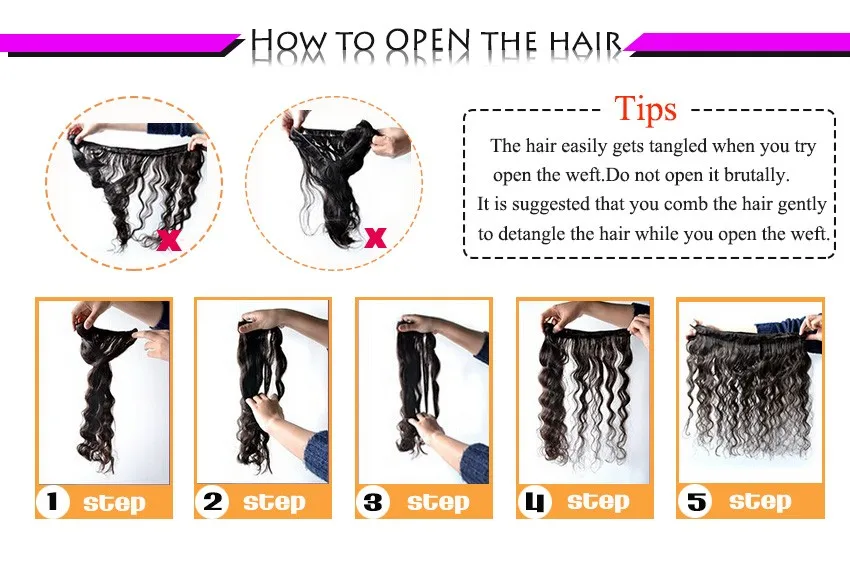 HOW TO OPEN THE HAIR

X

X

Tips

The hair easily gets tangled when you try open the weft.Do not open it brutally.
It is suggested that you comb the hair gently to detangle the hair while you open the weft.

1 step

2 step

3 step

4 step

5 step