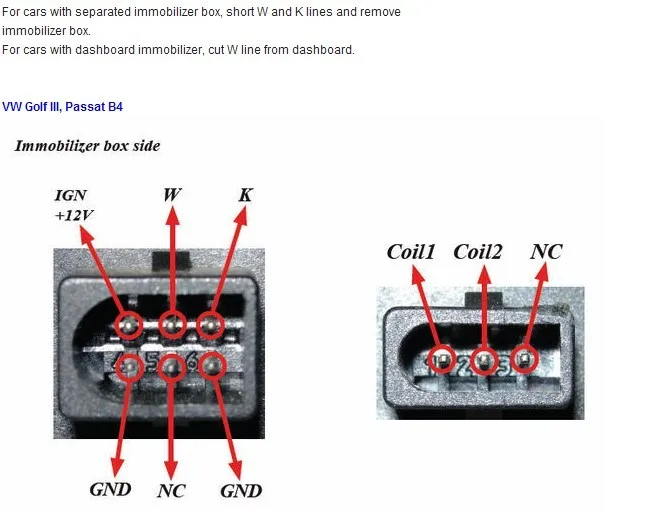 For cars with separated immobilizer box, short W and K lines and remove immobilizer box.
For cars with dashboard immobilizer, cut W line from dashboard.

VW Golf III, Passat B4

Immobilizer box side

IGN +12V
W
K
4 5 6
GND
NC
GND

Coil1
Coil2
NC
1 2 3