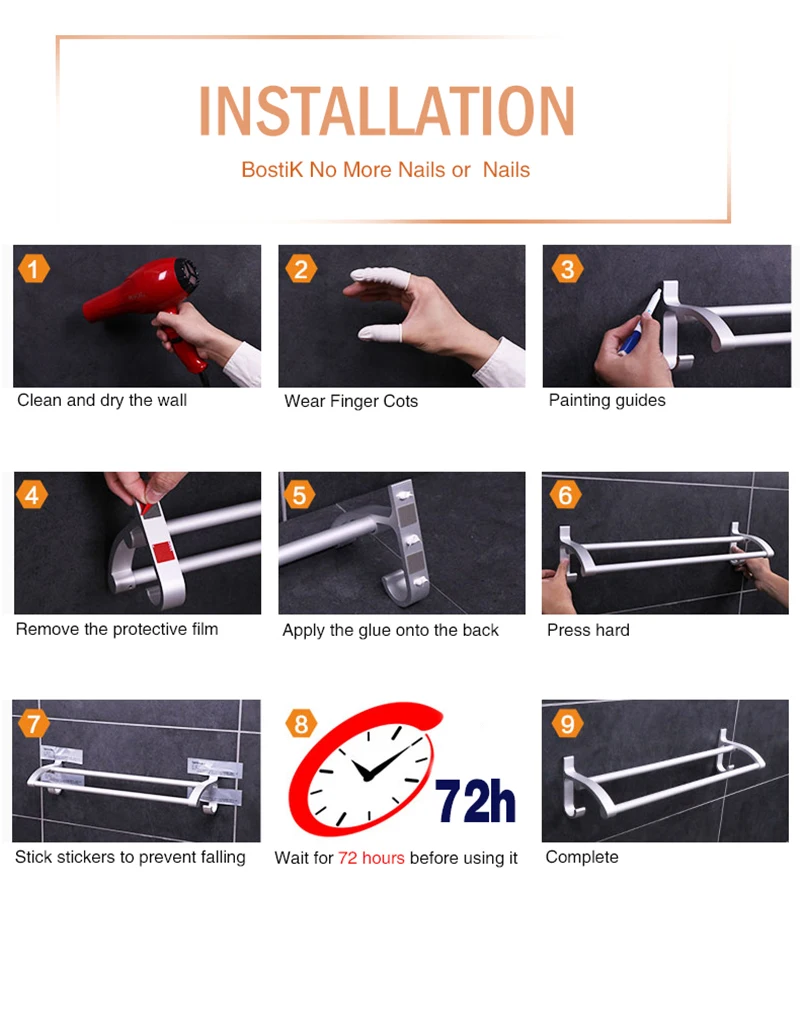 INSTALLATION

BostiK No More Nails or Nails

1
Clean and dry the wall

2
Wear Finger Cots

3
Painting guides

4
Remove the protective film

5
Apply the glue onto the back

6
Press hard

7
Stick stickers to prevent falling

8
72h
Wait for 72 hours before using it

9
Complete