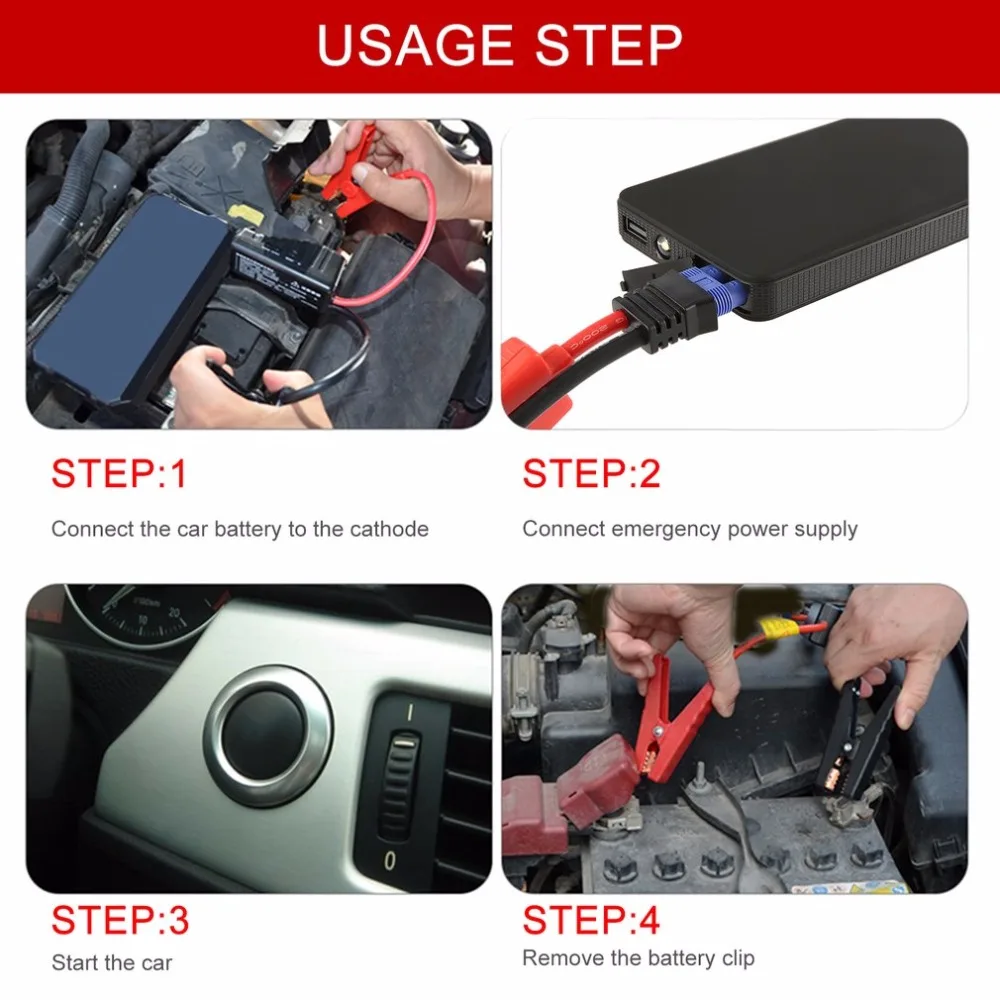 USAGE STEP

STEP:1

Connect the car battery to the cathode

STEP:2

Connect emergency power supply

STEP:3

Start the car

STEP:4

Remove the battery clip