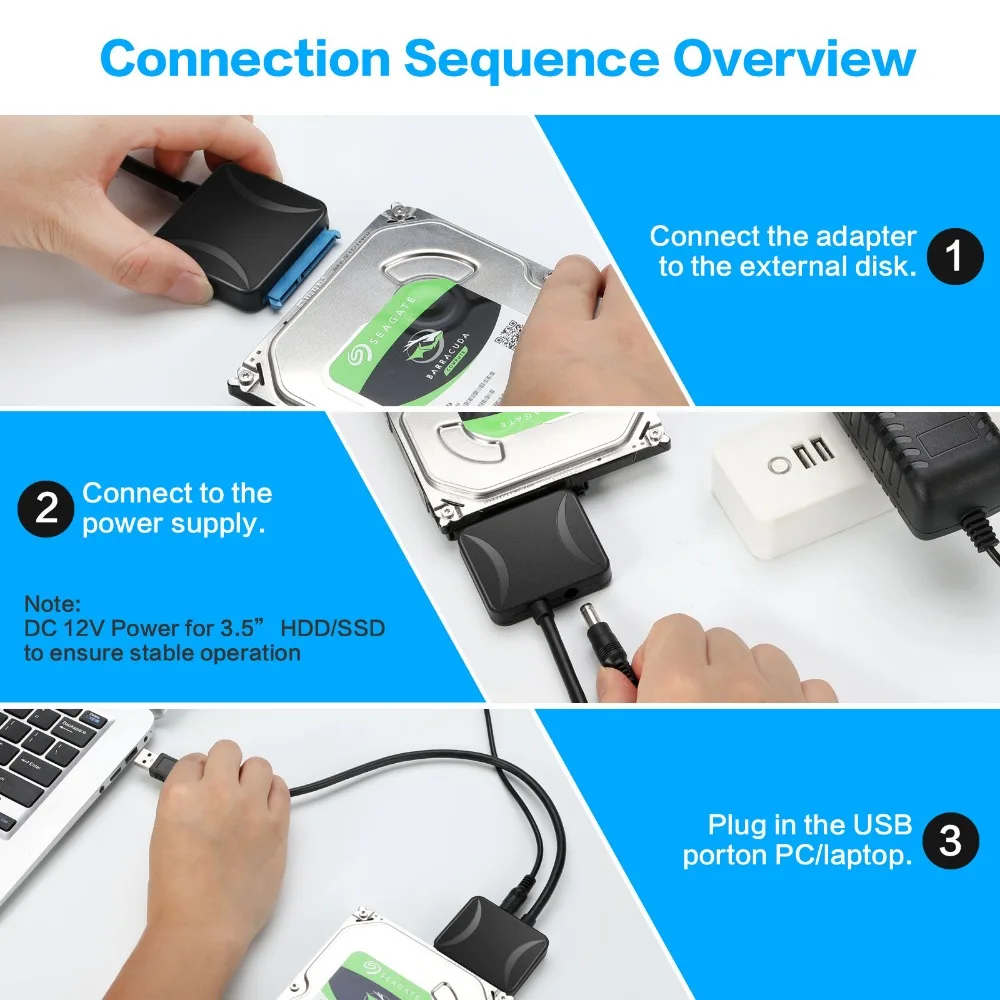 Connection Sequence Overview

Connect the adapter to the external disk. 1

SEAGATE
BARRACUDA

2 Connect to the power supply.

Note:
DC 12V Power for 3.5” HDD/SSD to ensure stable operation

Plug in the USB porton PC/laptop. 3

SEAGATE