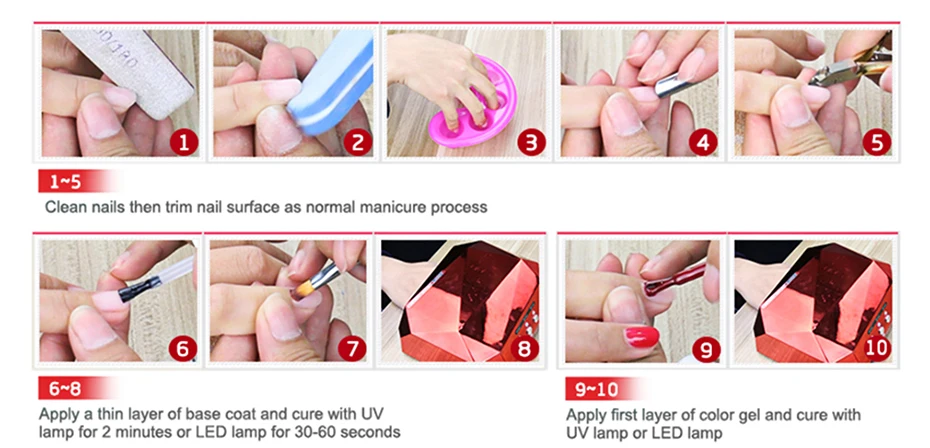 100/180

1 2 3 4 5

1~5

Clean nails then trim nail surface as normal manicure process

6 7 8

6~8

Apply a thin layer of base coat and cure with UV lamp for 2 minutes or LED lamp for 30-60 seconds

9 10

9~10

Apply first layer of color gel and cure with UV lamp or LED lamp