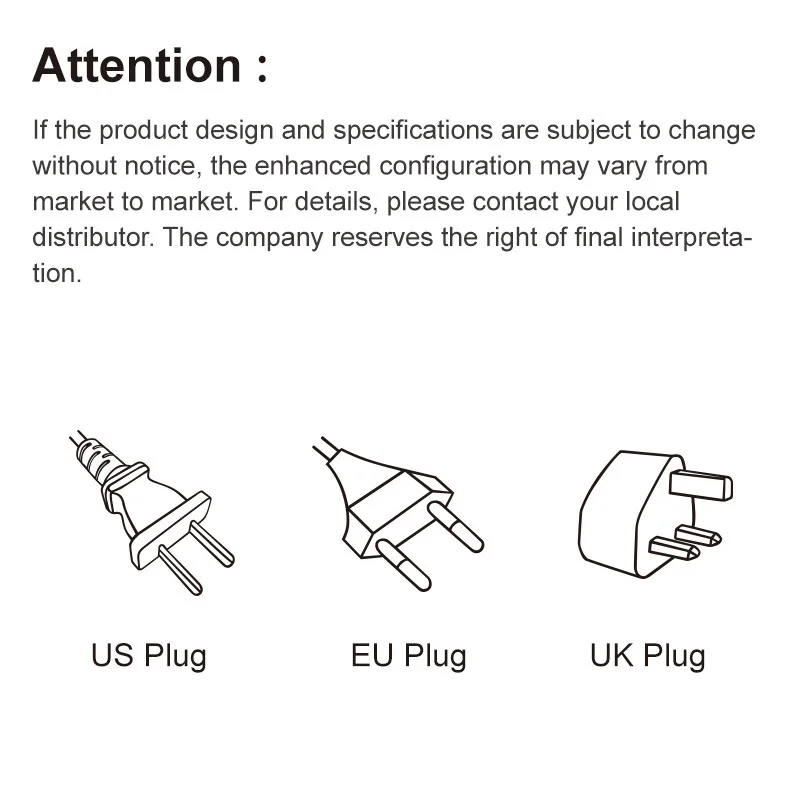 Attention :

If the product design and specifications are subject to change without notice, the enhanced configuration may vary from market to market. For details, please contact your local distributor. The company reserves the right of final interpretation.

US Plug

EU Plug

UK Plug