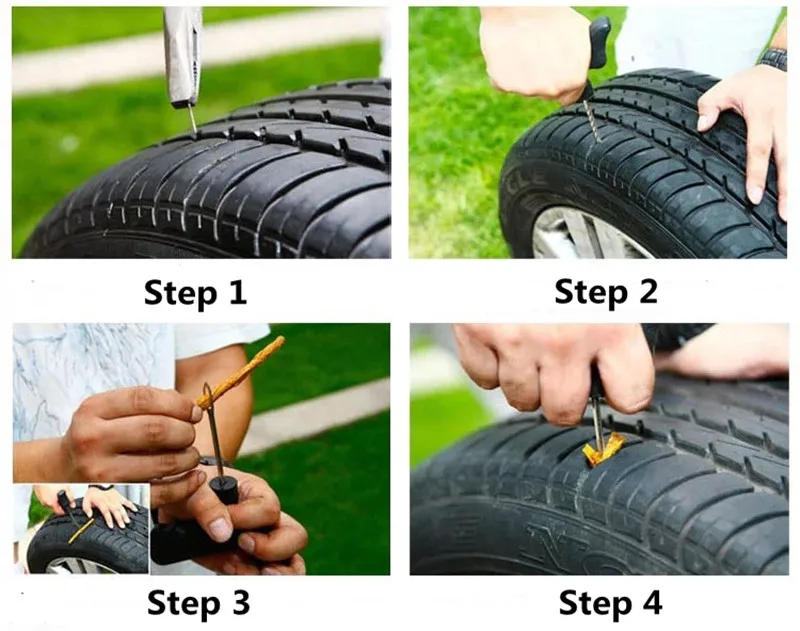 Step 1

Step 2

Step 3

Step 4