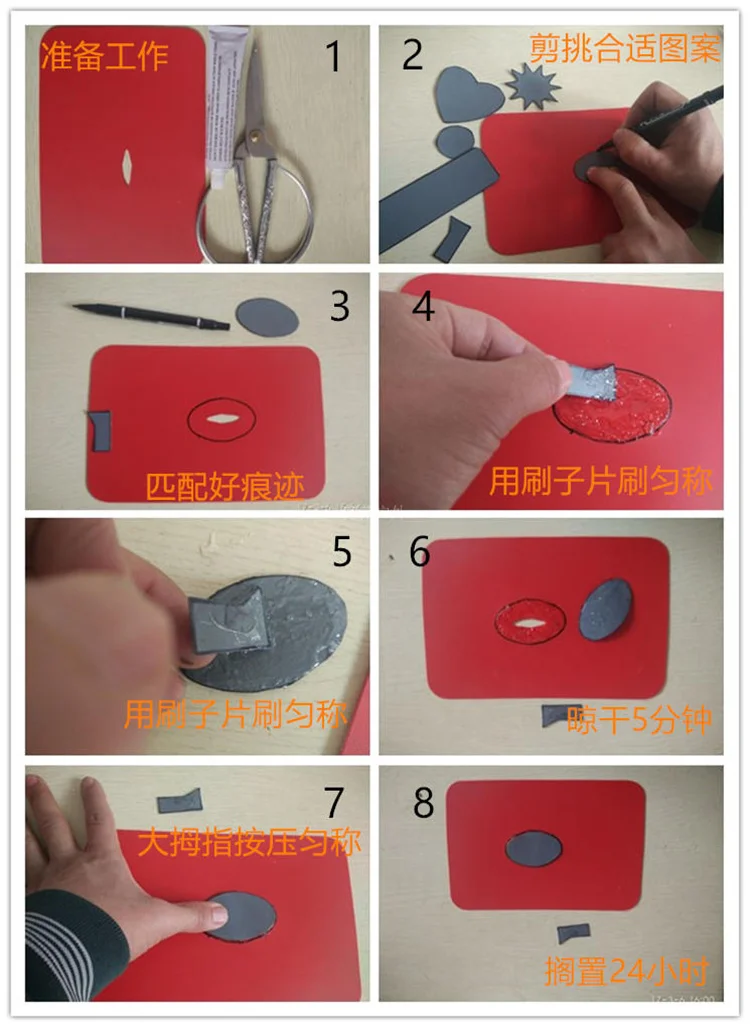 准备工作

1

2

剪挑合适图案

3

匹配好痕迹

4

用刷子片刷匀称

5

用刷子片刷匀称

6

晾干5分钟

7

大拇指按压匀称

8

搁置24小时