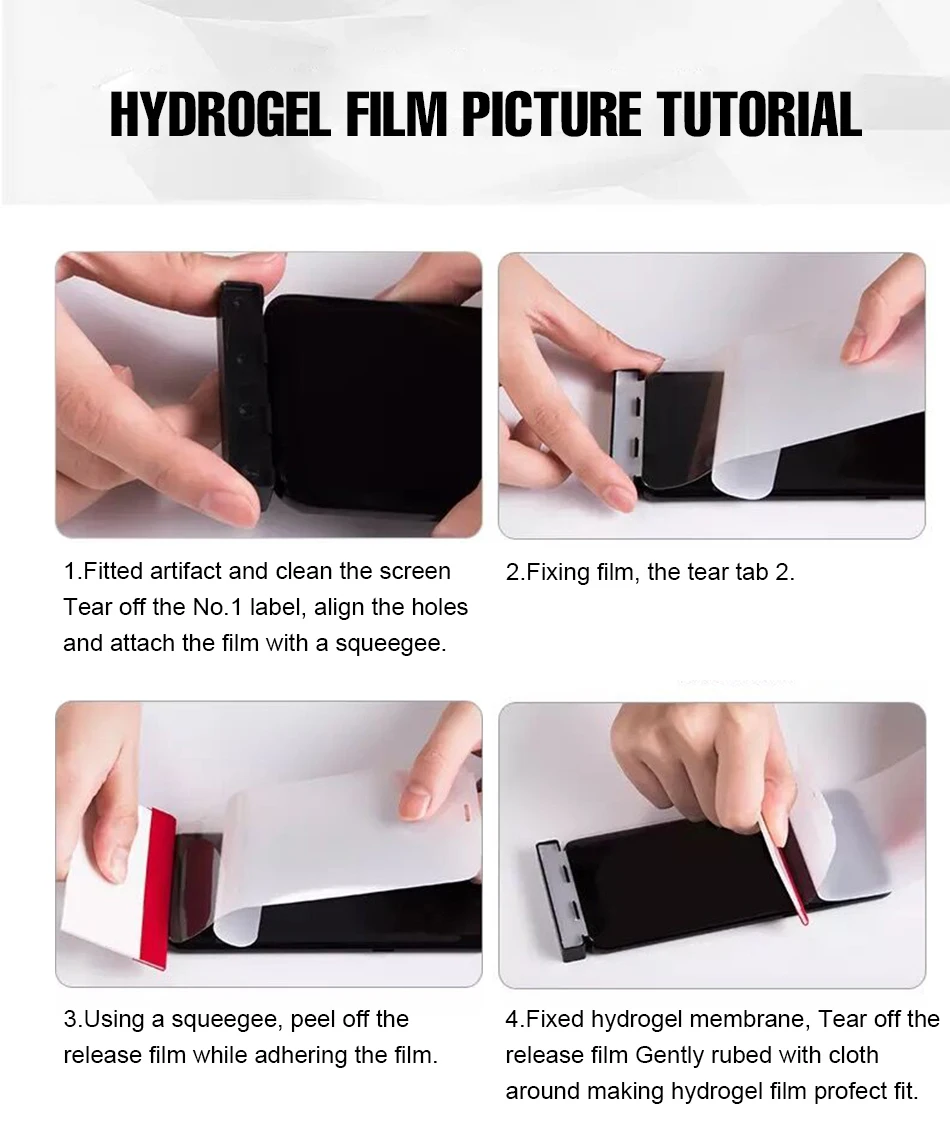 HYDROGEL FILM PICTURE TUTORIAL

1.Fitted artifact and clean the screen Tear off the No.1 label, align the holes and attach the film with a squeegee.

2.Fixing film, the tear tab 2.

3.Using a squeegee, peel off the release film while adhering the film.

4.Fixed hydrogel membrane, Tear off the release film Gently rubed with cloth around making hydrogel film profect fit.