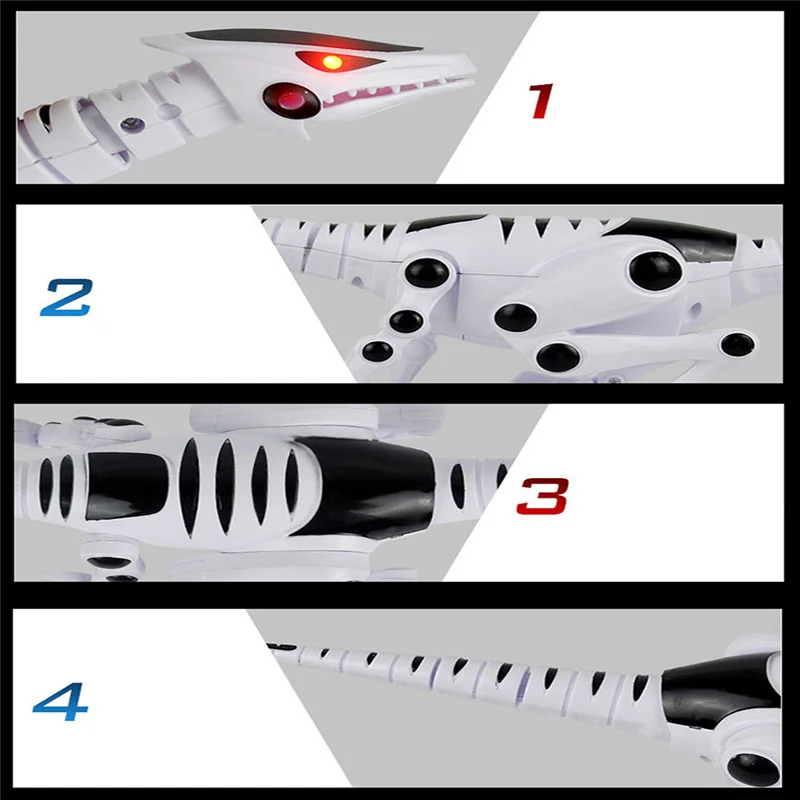 1

2

3

4