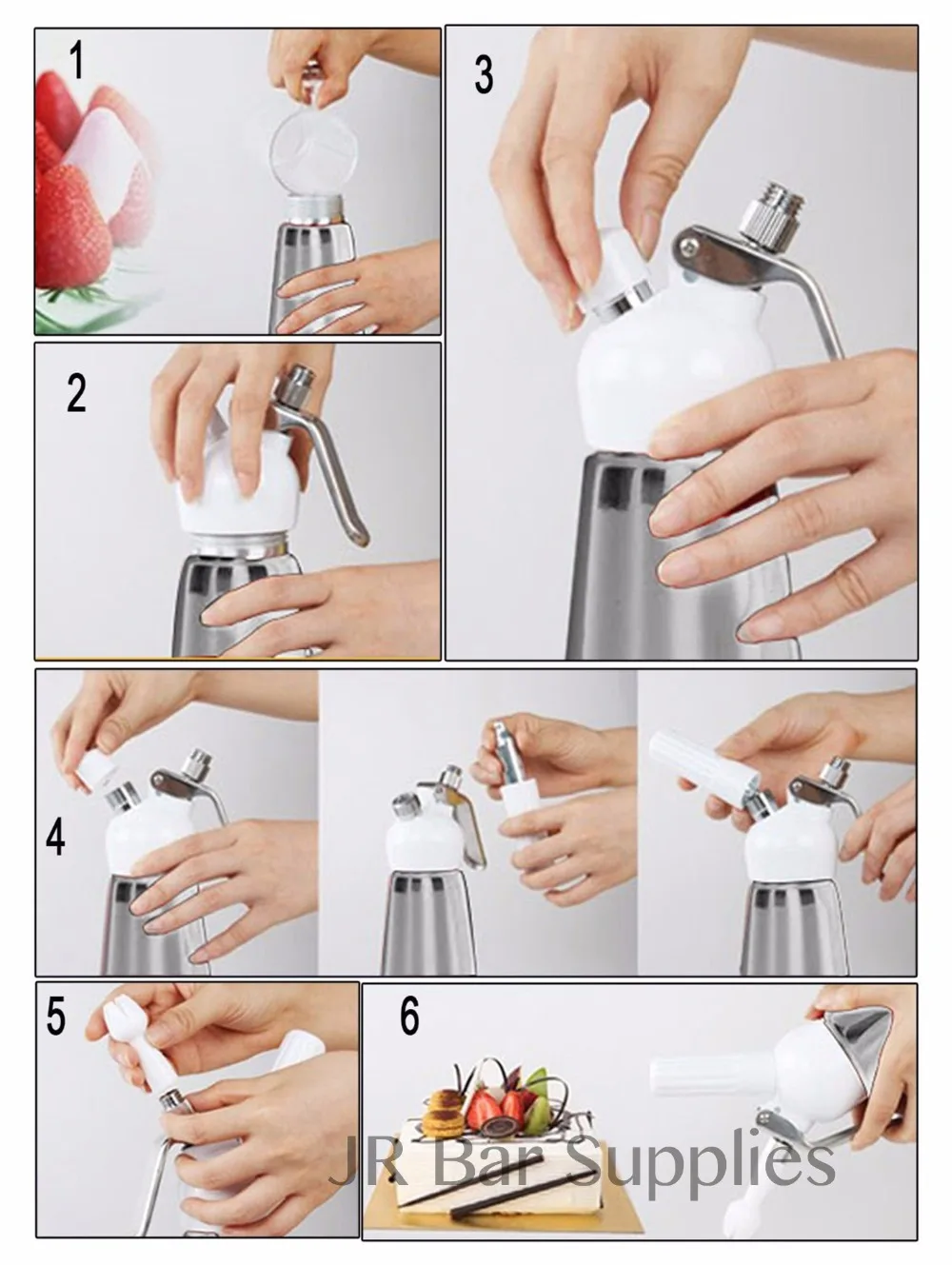 1

2

3

4

5

6

JR Bar Supplies