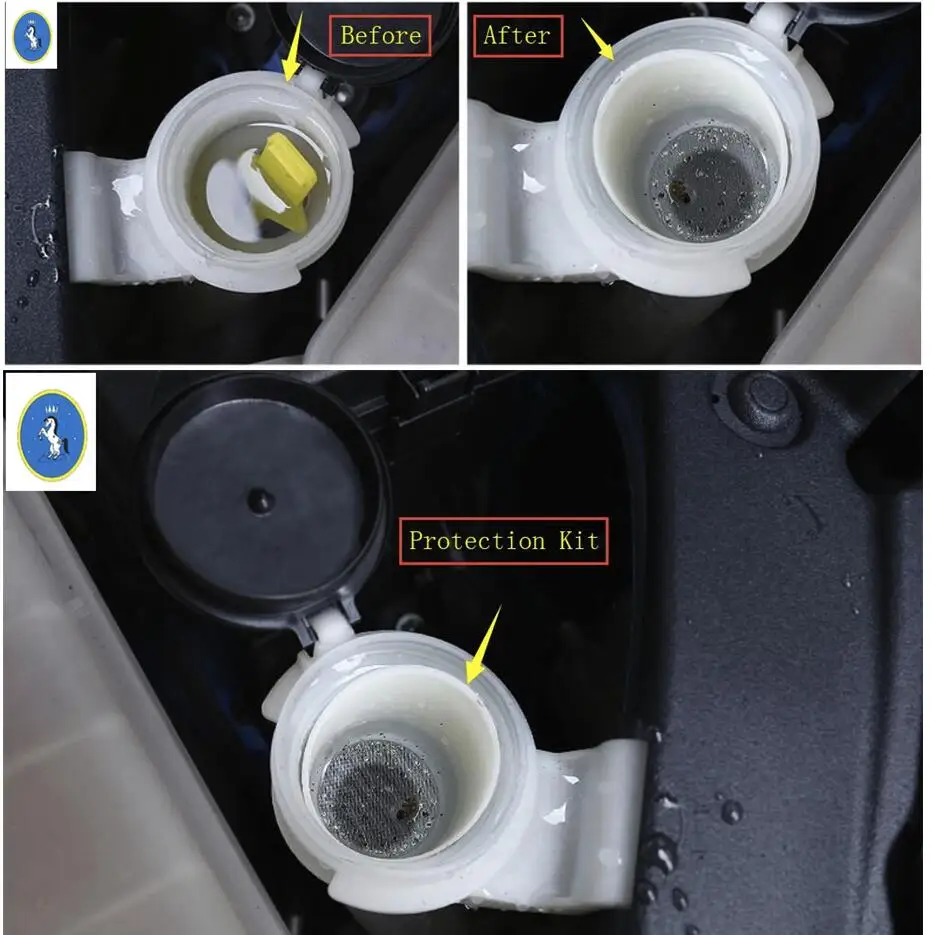 Before

After

Protection Kit