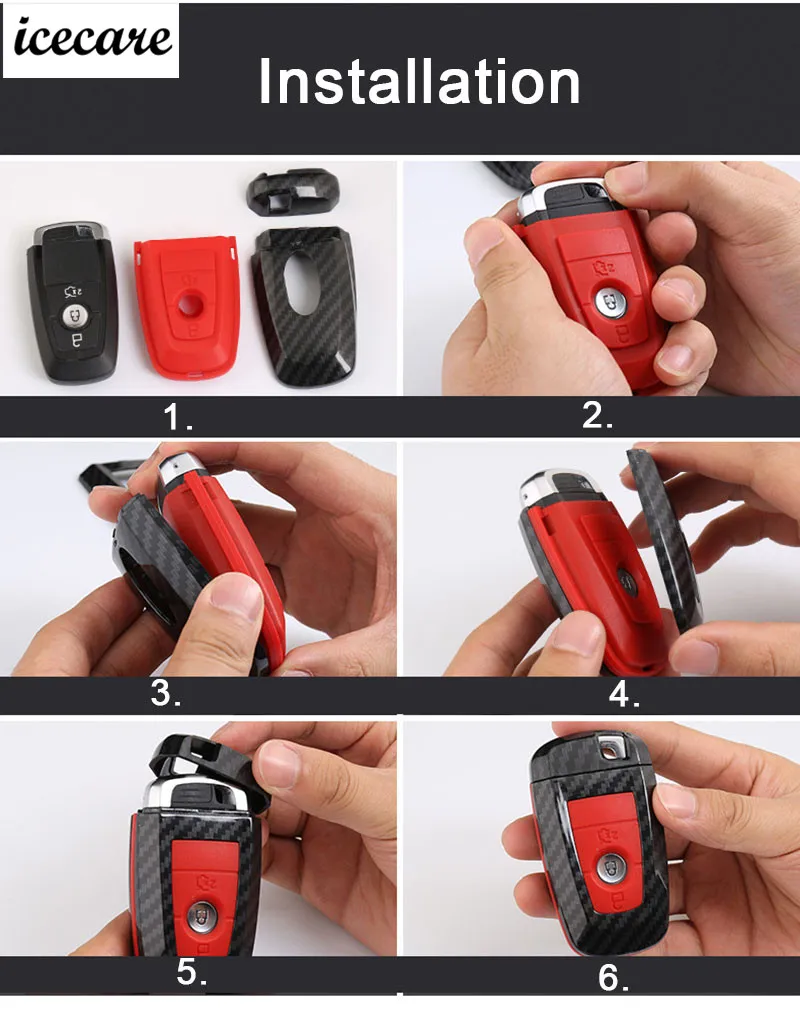 icecare

Installation

1.

2.

3.

4.

5.

6.