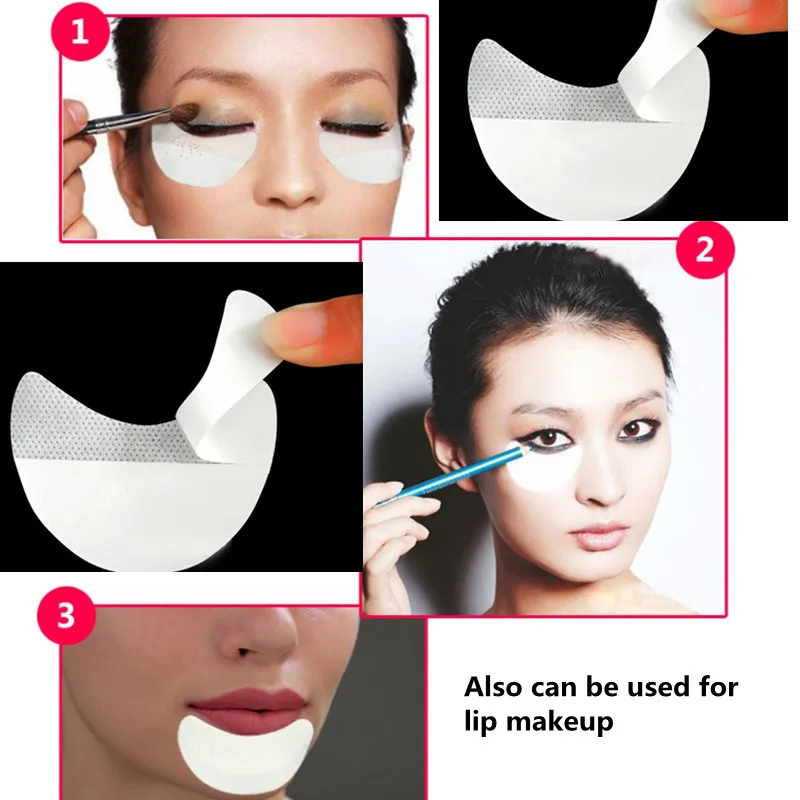 1

2

3

Also can be used for lip makeup