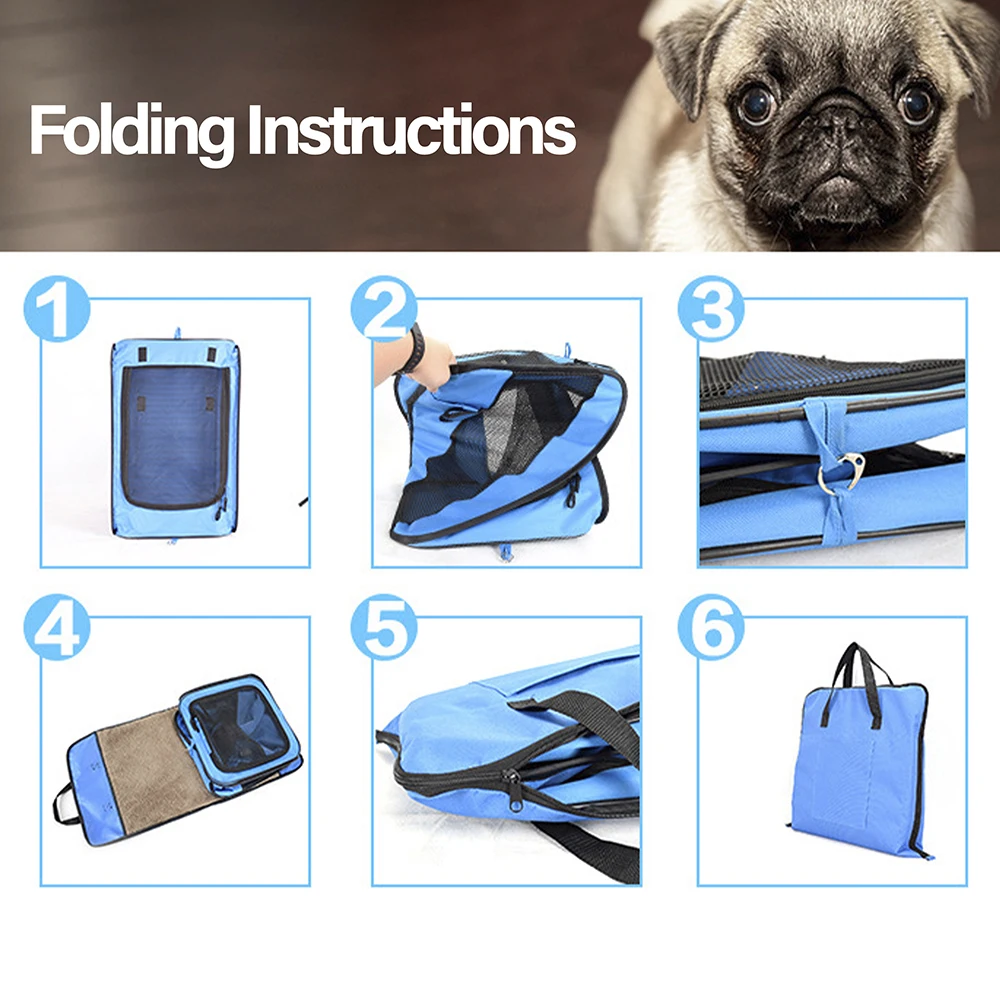 Folding Instructions

1

2

3

4

5

6