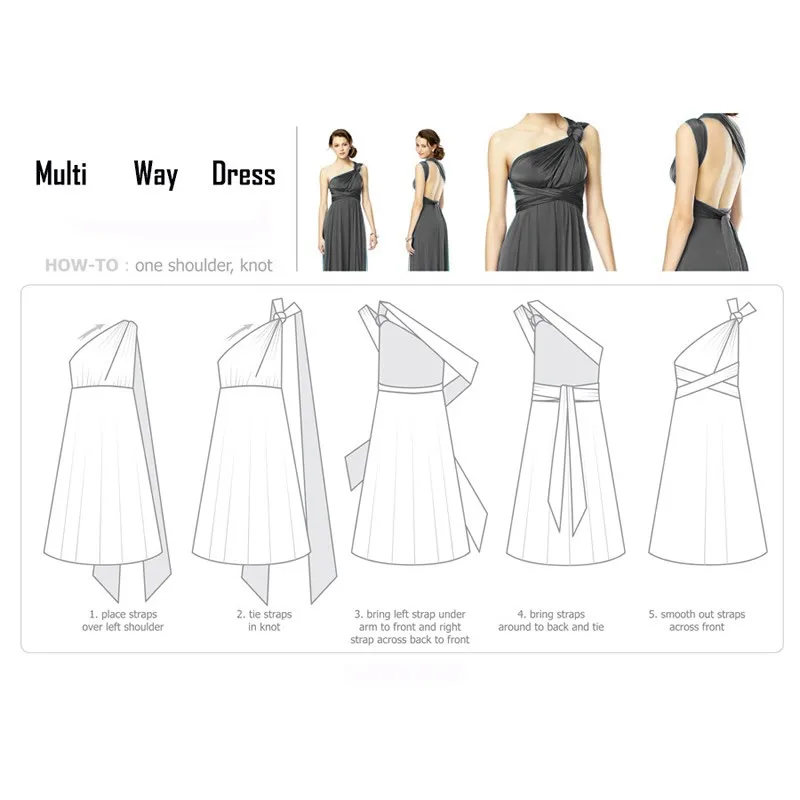 Multi Way Dress

HOW-TO : one shoulder, knot

1. place straps over left shoulder

2. tie straps in knot

3. bring left strap under arm to front and right strap across back to front

4. bring straps around to back and tie

5. smooth out straps across front