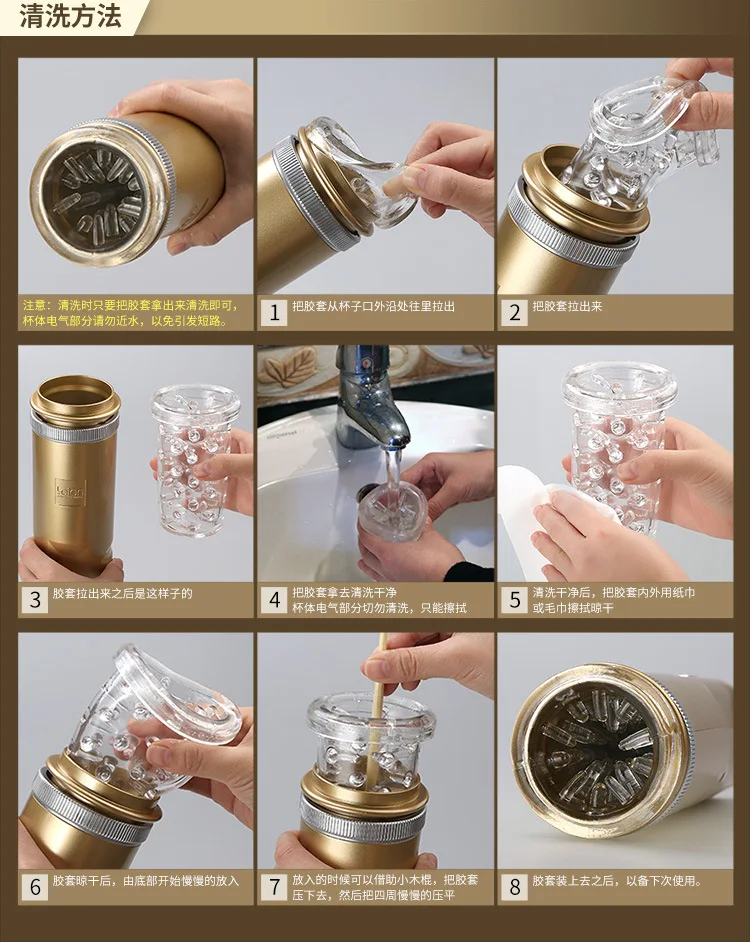 清洗方法

注意：清洗时只要把胶套拿出来清洗即可，杯体电气部分请勿近水，以免引发短路。

1 把胶套从杯子口外沿处往里拉出

2 把胶套拉出来

3 胶套拉出来之后是这样子的

4 把胶套拿去清洗干净 杯体电气部分切勿清洗，只能擦拭

5 清洗干净后，把胶套内外用纸巾或毛巾擦拭晾干

6 胶套晾干后，由底部开始慢慢的放入

7 放入的时候可以借助小木棍，把胶套压下去，然后把四周慢慢的压平

8 胶套装上去之后，以备下次使用。