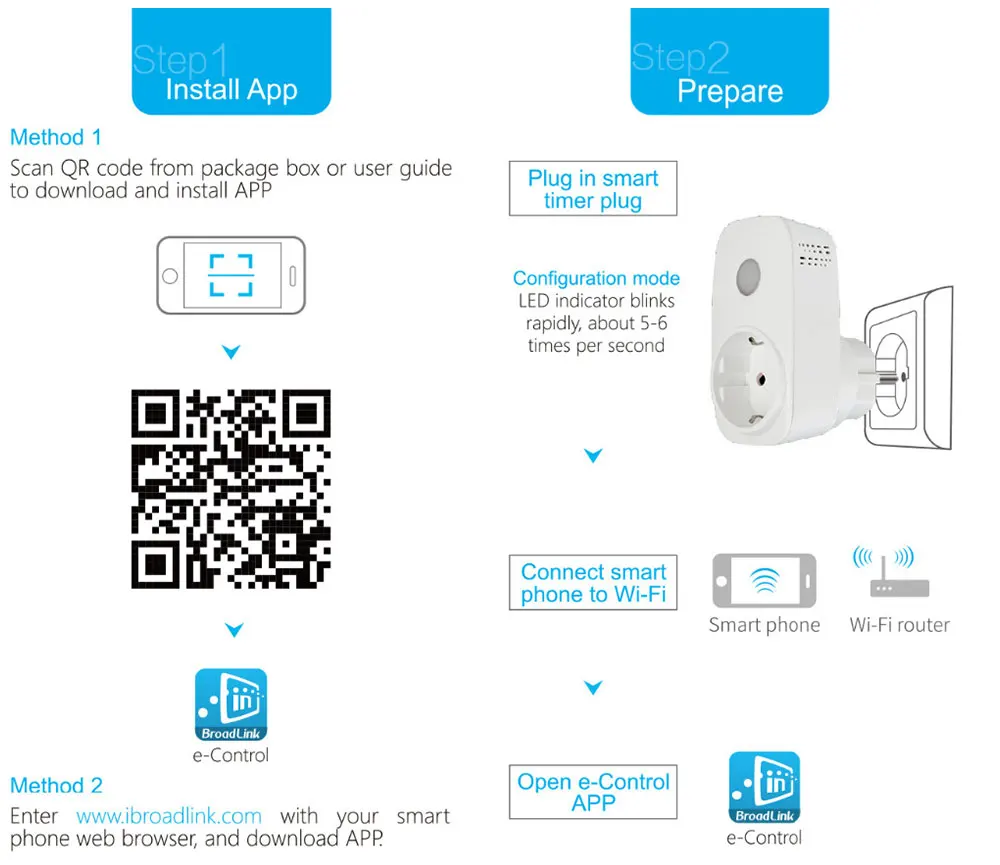 Step1
Install App

Method 1
Scan QR code from package box or user guide to download and install APP

BroadLink
e-Control

Method 2
Enter www.ibroadlink.com with your smart phone web browser, and download APP.

Step2
Prepare

Plug in smart timer plug

Configuration mode
LED indicator blinks rapidly, about 5-6 times per second

Connect smart phone to Wi-Fi

Smart phone

Wi-Fi router

Open e-Control APP

BroadLink
e-Control