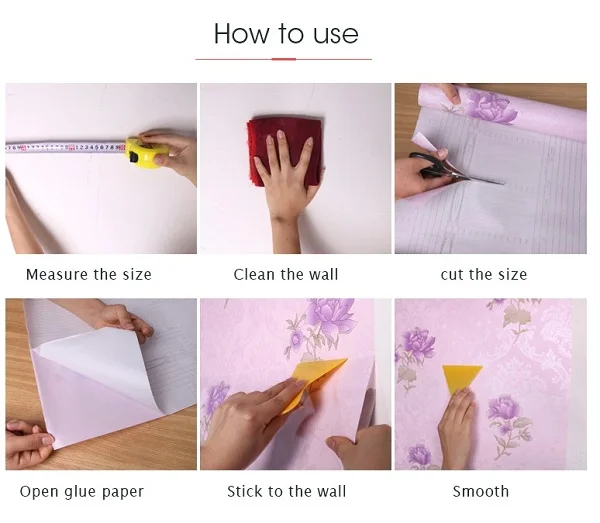 How to use

Measure the size

Clean the wall

cut the size

Open glue paper

Stick to the wall

Smooth