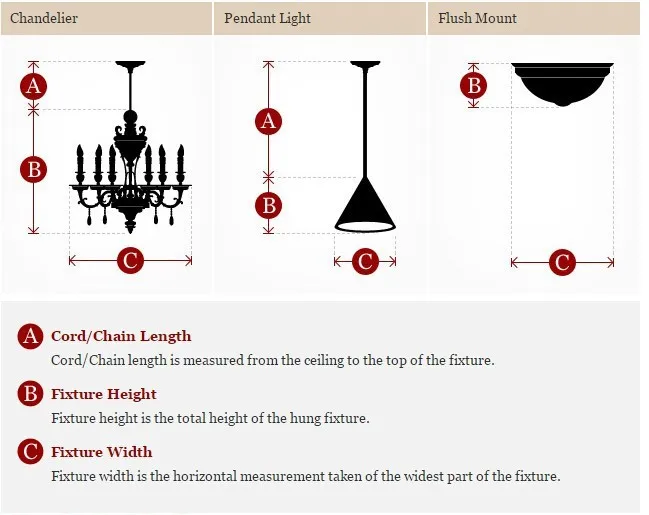 Chandelier

A

B

C

Pendant Light

A

B

C

Flush Mount

B

C

A Cord/Chain Length
Cord/Chain length is measured from the ceiling to the top of the fixture.

B Fixture Height
Fixture height is the total height of the hung fixture.

C Fixture Width
Fixture width is the horizontal measurement taken of the widest part of the fixture.