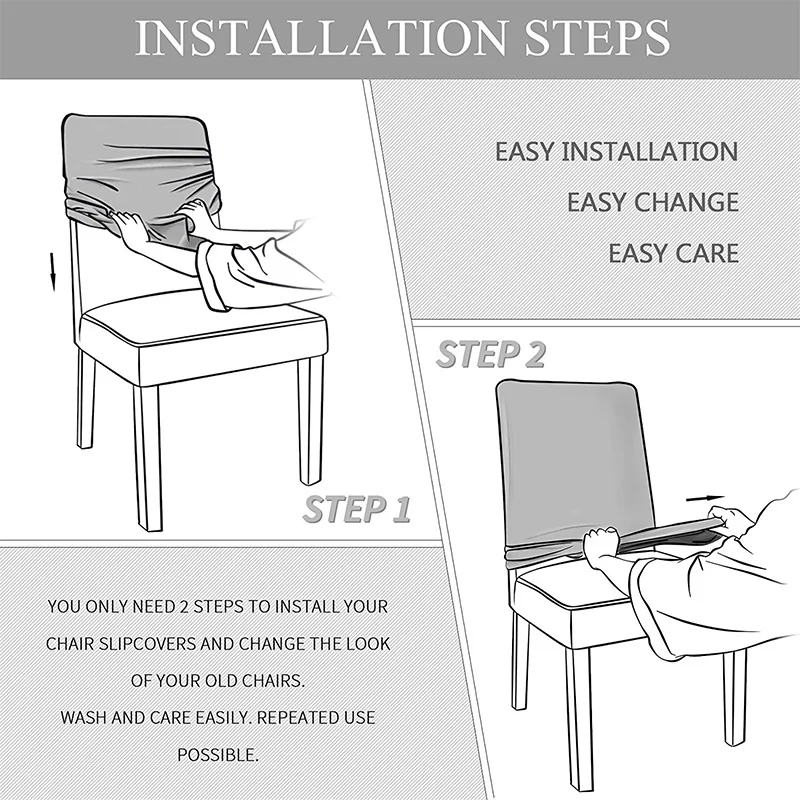 INSTALLATION STEPS

EASY INSTALLATION

EASY CHANGE

EASY CARE

STEP 2

STEP 1

YOU ONLY NEED 2 STEPS TO INSTALL YOUR CHAIR SLIPCOVERS AND CHANGE THE LOOK OF YOUR OLD CHAIRS.
WASH AND CARE EASILY. REPEATED USE POSSIBLE.