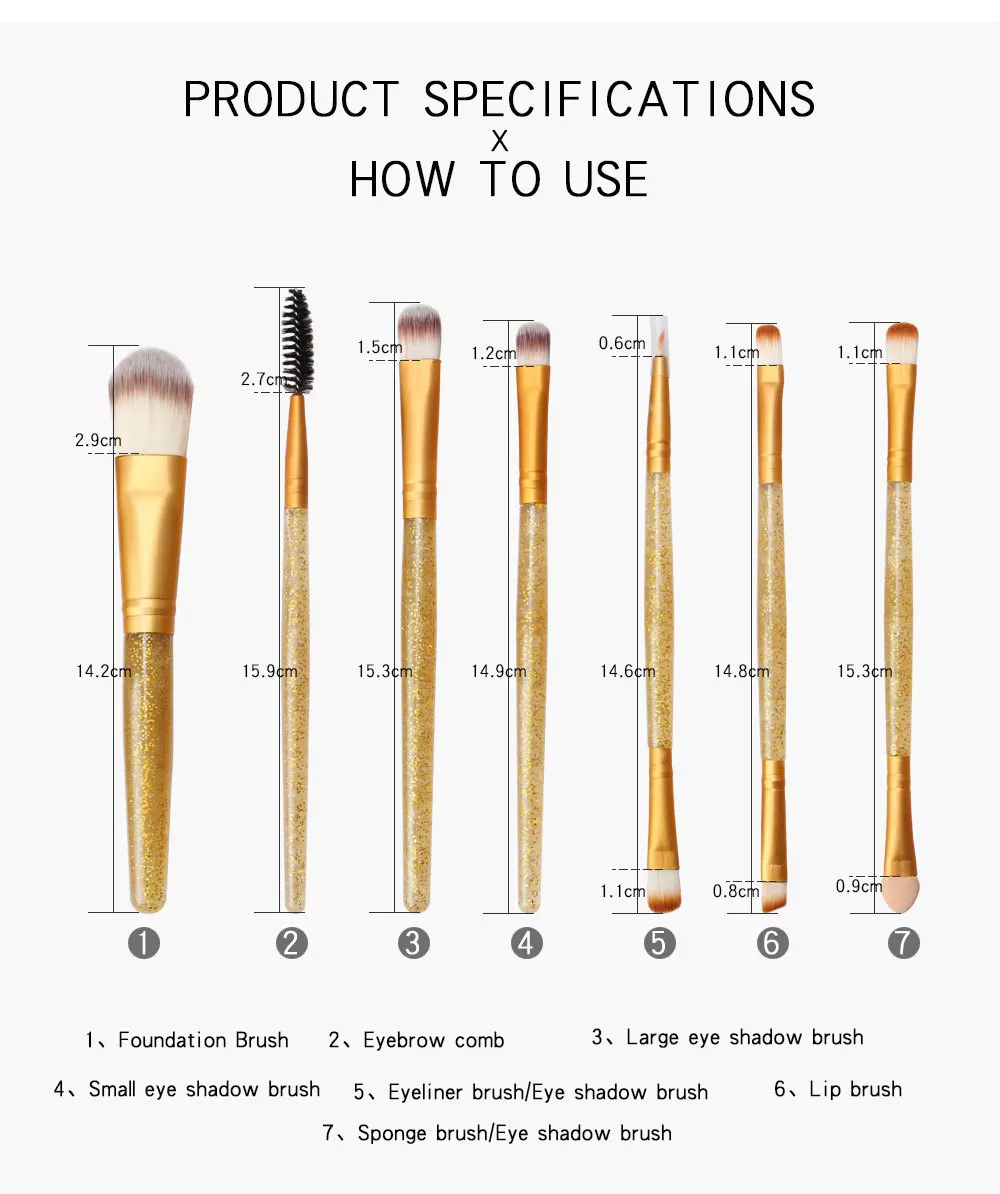 PRODUCT SPECIFICATIONS
X
HOW TO USE

2.9cm
14.2cm
2.7cm
15.9cm
1.5cm
15.3cm
1.2cm
14.9cm
0.6cm
14.6cm
1.1cm
1.1cm
14.8cm
0.8cm
1.1cm
15.3cm
0.9cm

1
2
3
4
5
6
7

1、Foundation Brush 2、Eyebrow comb 3、Large eye shadow brush
4、Small eye shadow brush 5、Eyeliner brush/Eye shadow brush 6、Lip brush
7、Sponge brush/Eye shadow brush