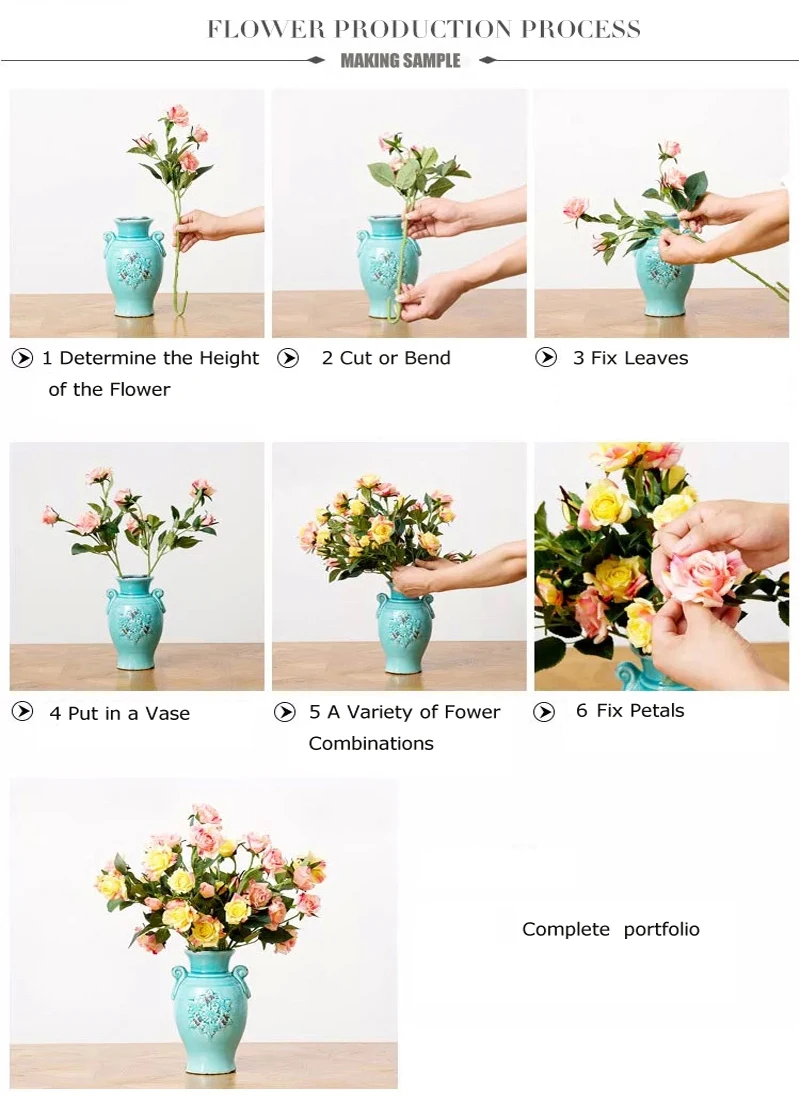 FLOWER PRODUCTION PROCESS

MAKING SAMPLE

1 Determine the Height of the Flower

2 Cut or Bend

3 Fix Leaves

4 Put in a Vase

5 A Variety of Fower Combinations

6 Fix Petals

Complete portfolio