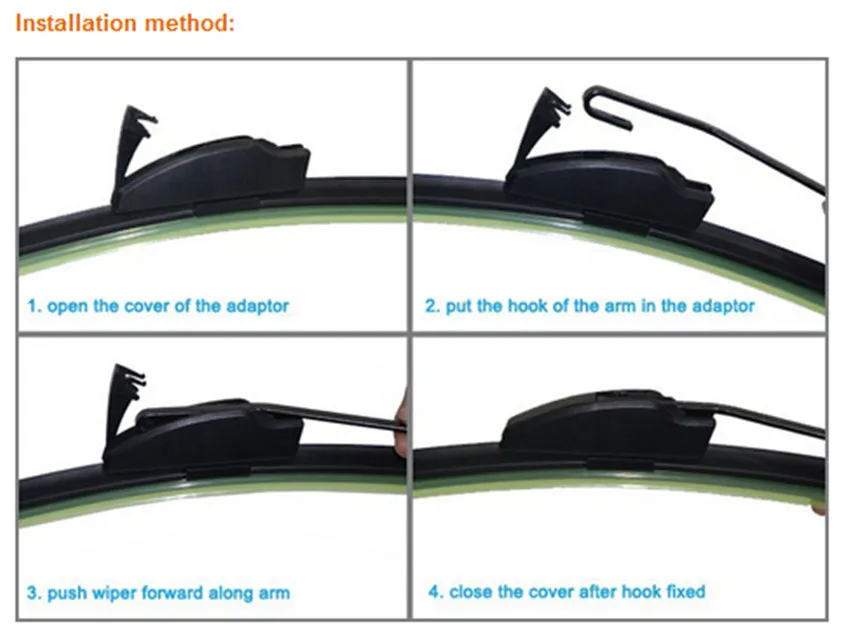 Installation method:

1. open the cover of the adaptor

2. put the hook of the arm in the adaptor

3. push wiper forward along arm

4. close the cover after hook fixed