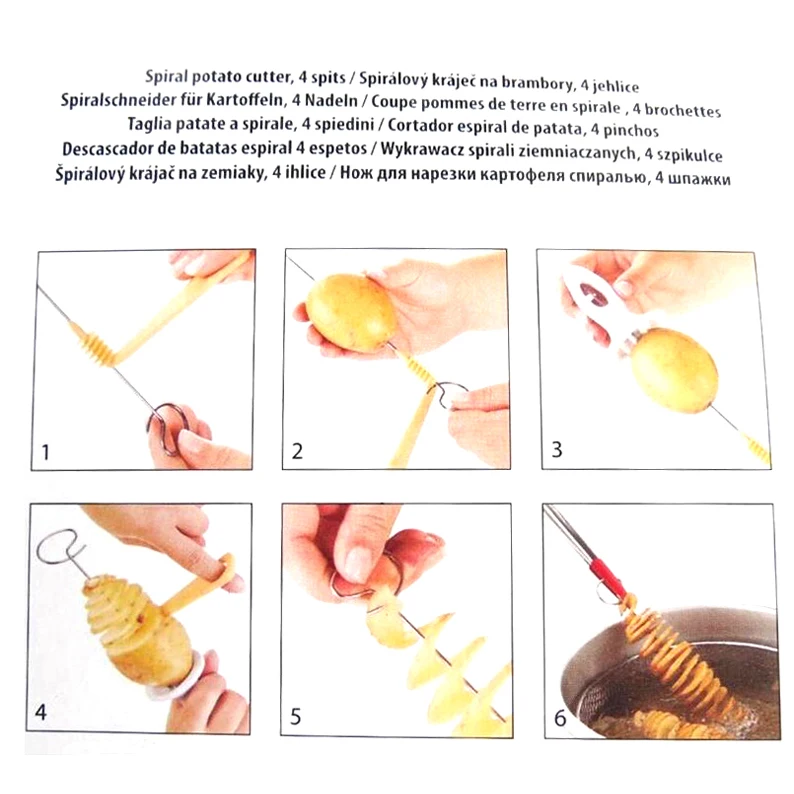 Spiral potato cutter, 4 spits / Spirálový kráječ na brambory, 4 jehlice
Spiralschneider für Kartoffeln, 4 Nadeln / Coupe pommes de terre en spirale , 4 brochettes
Taglia patate a spirale, 4 spiedini / Cortador espiral de patata, 4 pinchos
Descascador de batatas espiral 4 espetos / Wykrawacz spirali ziemniaczanych, 4 szpikulce
Špirálový krájač na zemiaky, 4 ihlice / Нож для нарезки картофеля спиралью, 4 шпажки

1

2

3

4

5

6