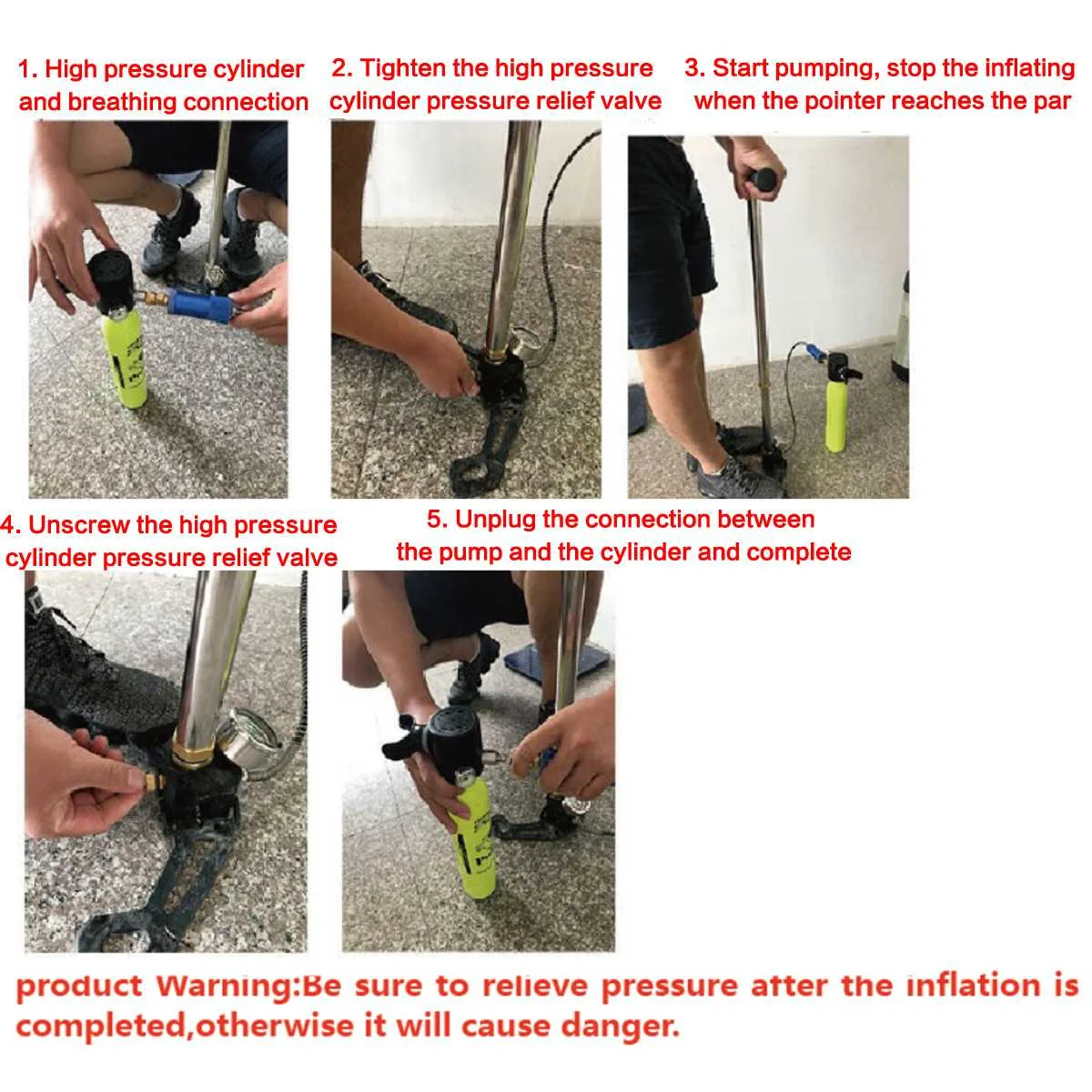 1. High pressure cylinder and breathing connection

2. Tighten the high pressure cylinder pressure relief valve

3. Start pumping, stop the inflating when the pointer reaches the par

4. Unscrew the high pressure cylinder pressure relief valve

5. Unplug the connection between the pump and the cylinder and complete

product Warning:Be sure to relieve pressure after the inflation is completed,otherwise it will cause danger.