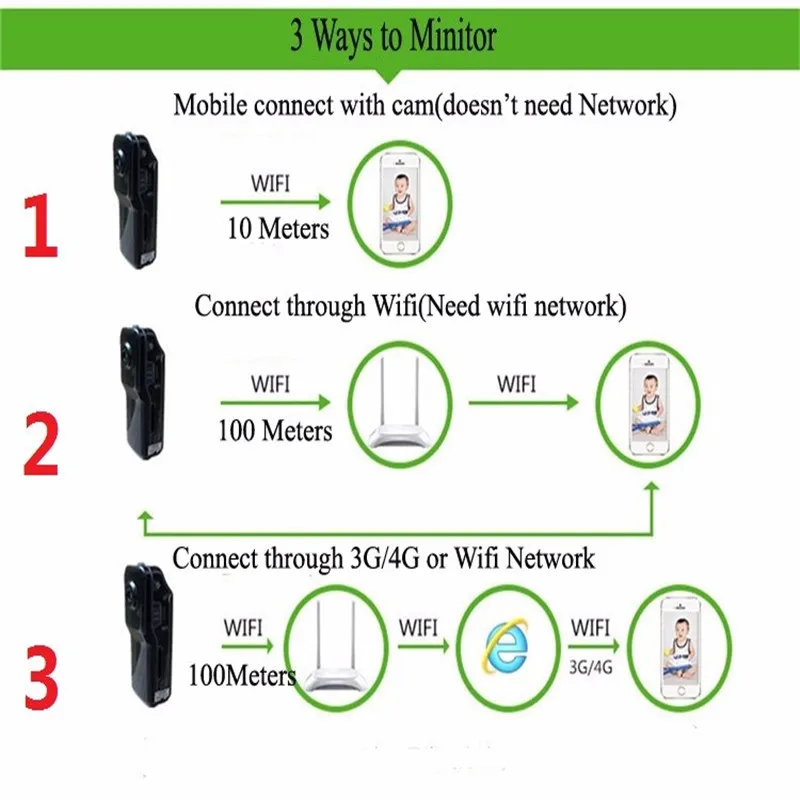 3 Ways to Minitor

Mobile connect with cam(doesn't need Network)

1

WIFI

10 Meters

Connect through Wifi(Need wifi network)

2

WIFI

100 Meters

WIFI

Connect through 3G/4G or Wifi Network

3

WIFI

100Meters

WIFI

WIFI

3G/4G