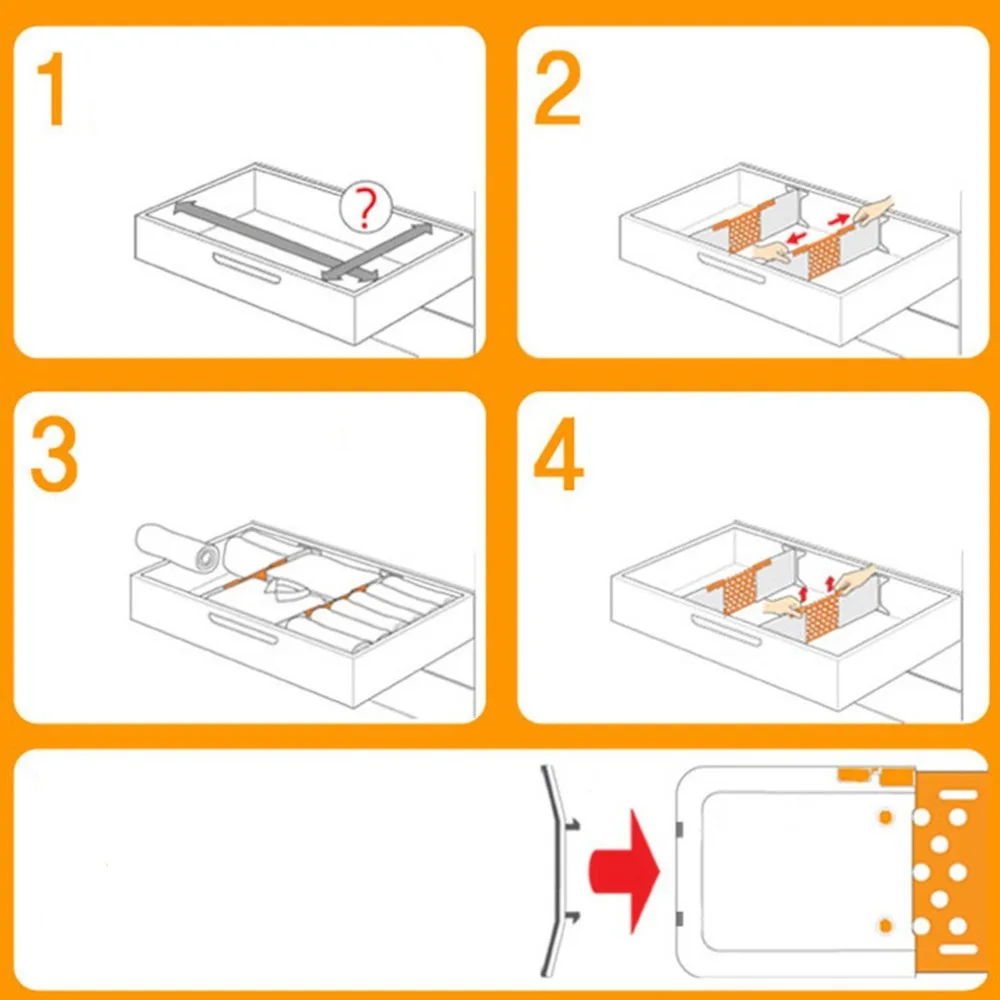 1

?

2

3

4