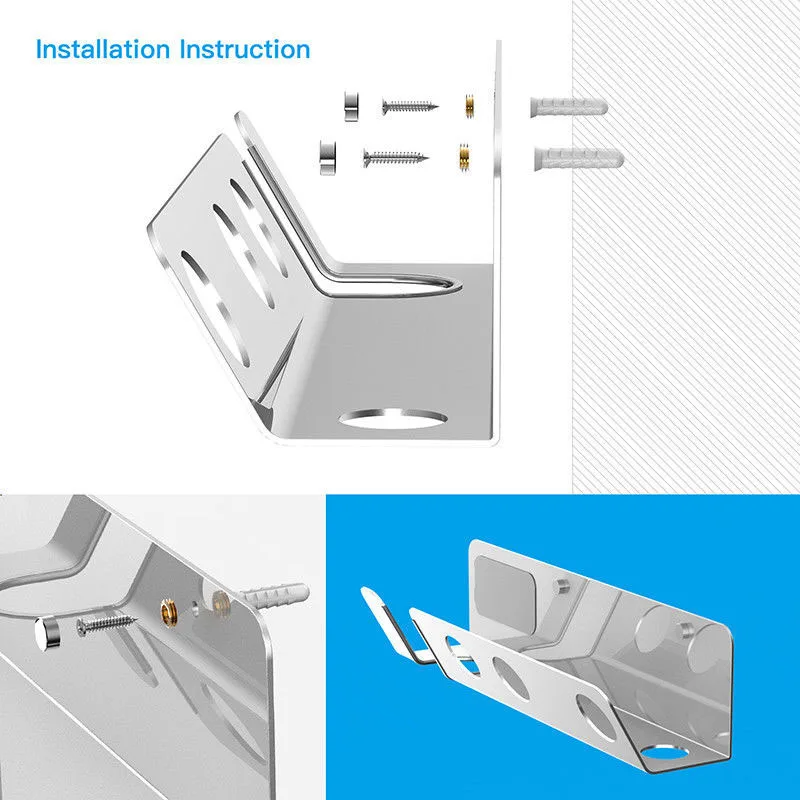 Installation Instruction