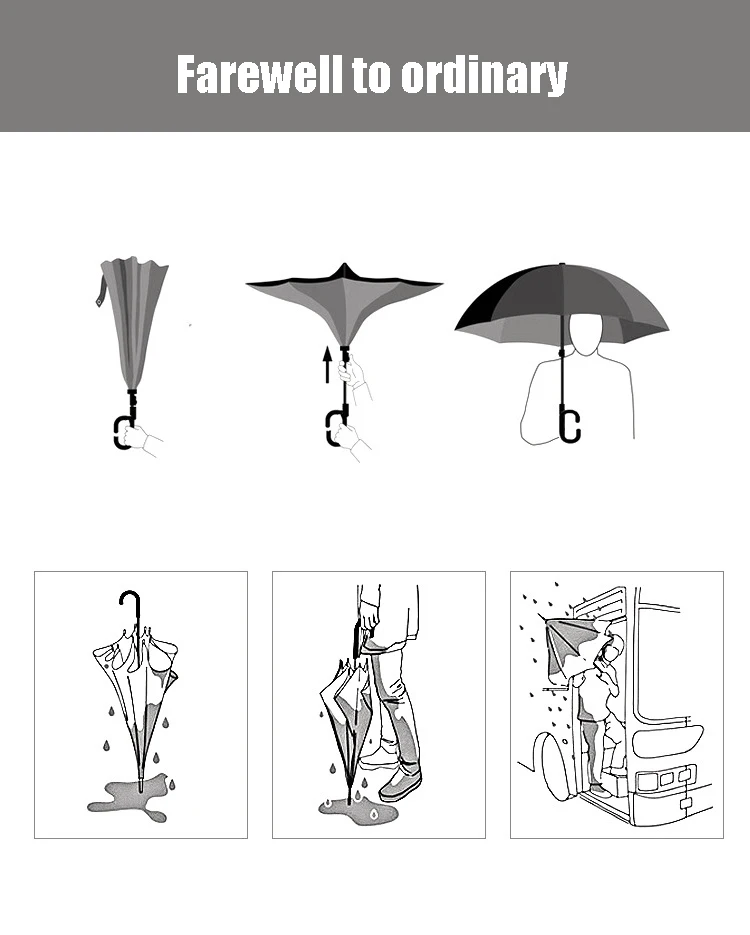 Farewell to ordinary