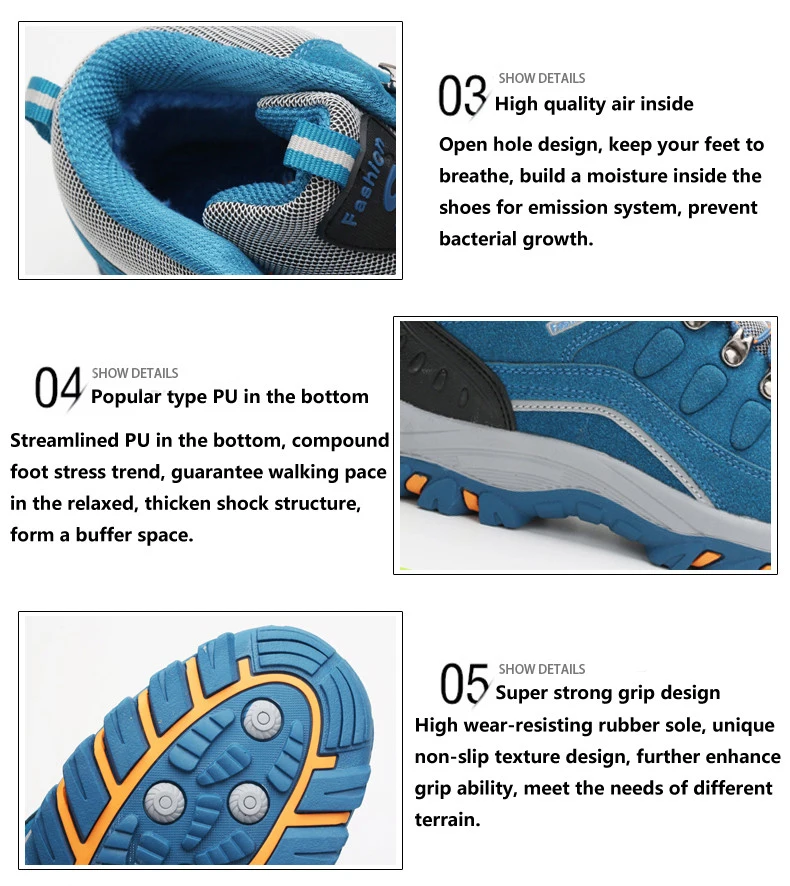 Fashion

03 SHOW DETAILS
High quality air inside

Open hole design, keep your feet to breathe, build a moisture inside the shoes for emission system, prevent bacterial growth.

04 SHOW DETAILS
Popular type PU in the bottom

Streamlined PU in the bottom, compound foot stress trend, guarantee walking pace in the relaxed, thicken shock structure, form a buffer space.

05 SHOW DETAILS
Super strong grip design

High wear-resisting rubber sole, unique non-slip texture design, further enhance grip ability, meet the needs of different terrain.