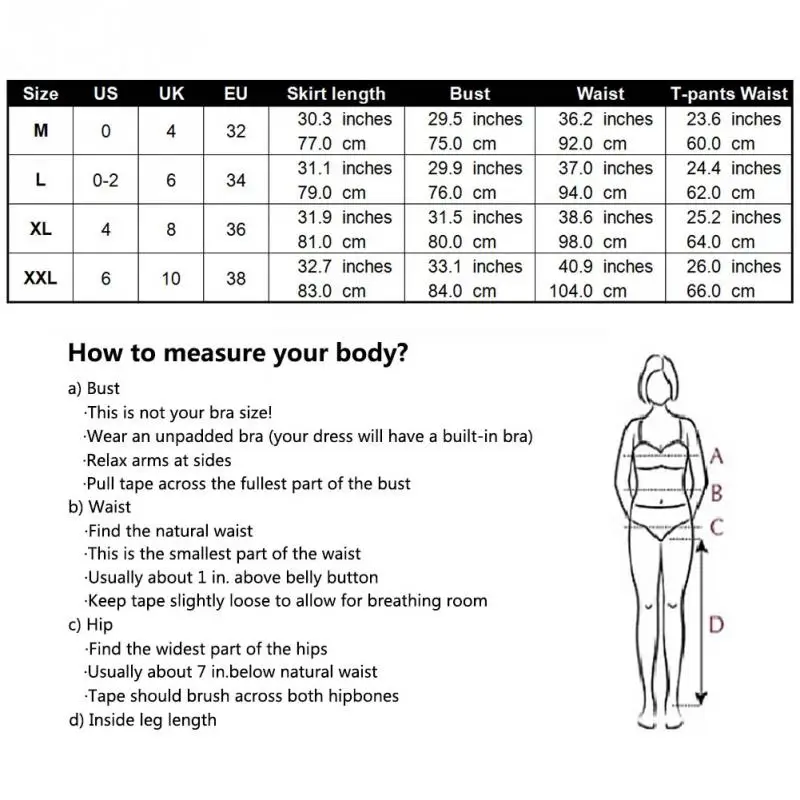 | Size | US | UK | EU | Skirt length | Bust | Waist | T-pants Waist |
|---|---|---|---|---|---|---|---|
| M | 0 | 4 | 32 | 30.3 inches 77.0 cm | 29.5 inches 75.0 cm | 36.2 inches 92.0 cm | 23.6 inches 60.0 cm |
| L | 0-2 | 6 | 34 | 31.1 inches 79.0 cm | 29.9 inches 76.0 cm | 37.0 inches 94.0 cm | 24.4 inches 62.0 cm |
| XL | 4 | 8 | 36 | 31.9 inches 81.0 cm | 31.5 inches 80.0 cm | 38.6 inches 98.0 cm | 25.2 inches 64.0 cm |
| XXL | 6 | 10 | 38 | 32.7 inches 83.0 cm | 33.1 inches 84.0 cm | 40.9 inches 104.0 cm | 26.0 inches 66.0 cm |

How to measure your body?

a) Bust
·This is not your bra size!
·Wear an unpadded bra (your dress will have a built-in bra)
·Relax arms at sides
·Pull tape across the fullest part of the bust
b) Waist
·Find the natural waist
·This is the smallest part of the waist
·Usually about 1 in. above belly button
·Keep tape slightly loose to allow for breathing room
c) Hip
·Find the widest part of the hips
·Usually about 7 in.below natural waist
·Tape should brush across both hipbones
d) Inside leg length

A
B
C
D